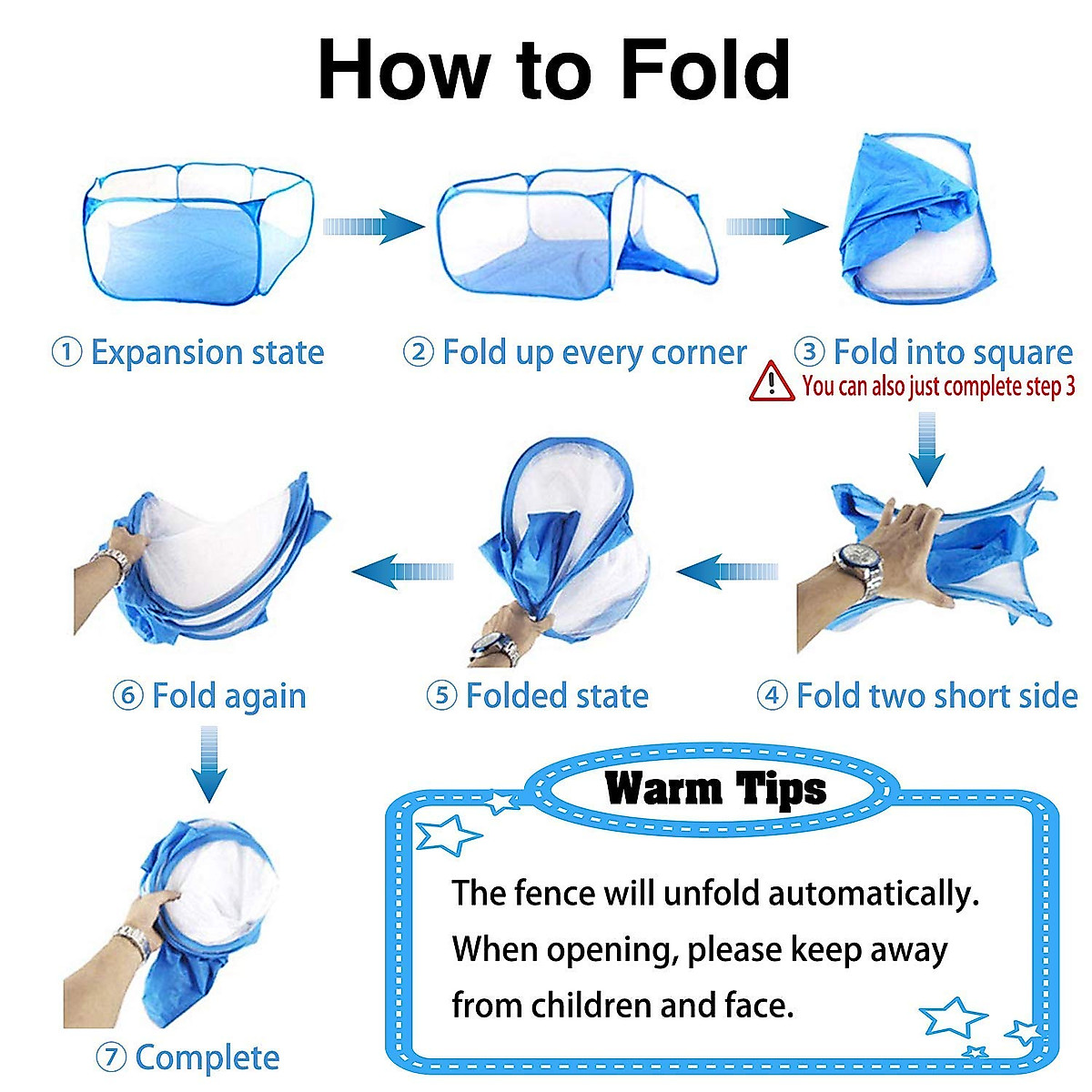 How to Fold

① Expansion state

② Fold up every corner

③ Fold into square

You can also just complete step 3

④ Fold two short side

⑤ Folded state

⑥ Fold again

⑦ Complete

Warm Tips

The fence will unfold automatically. When opening, please keep away from children and face.