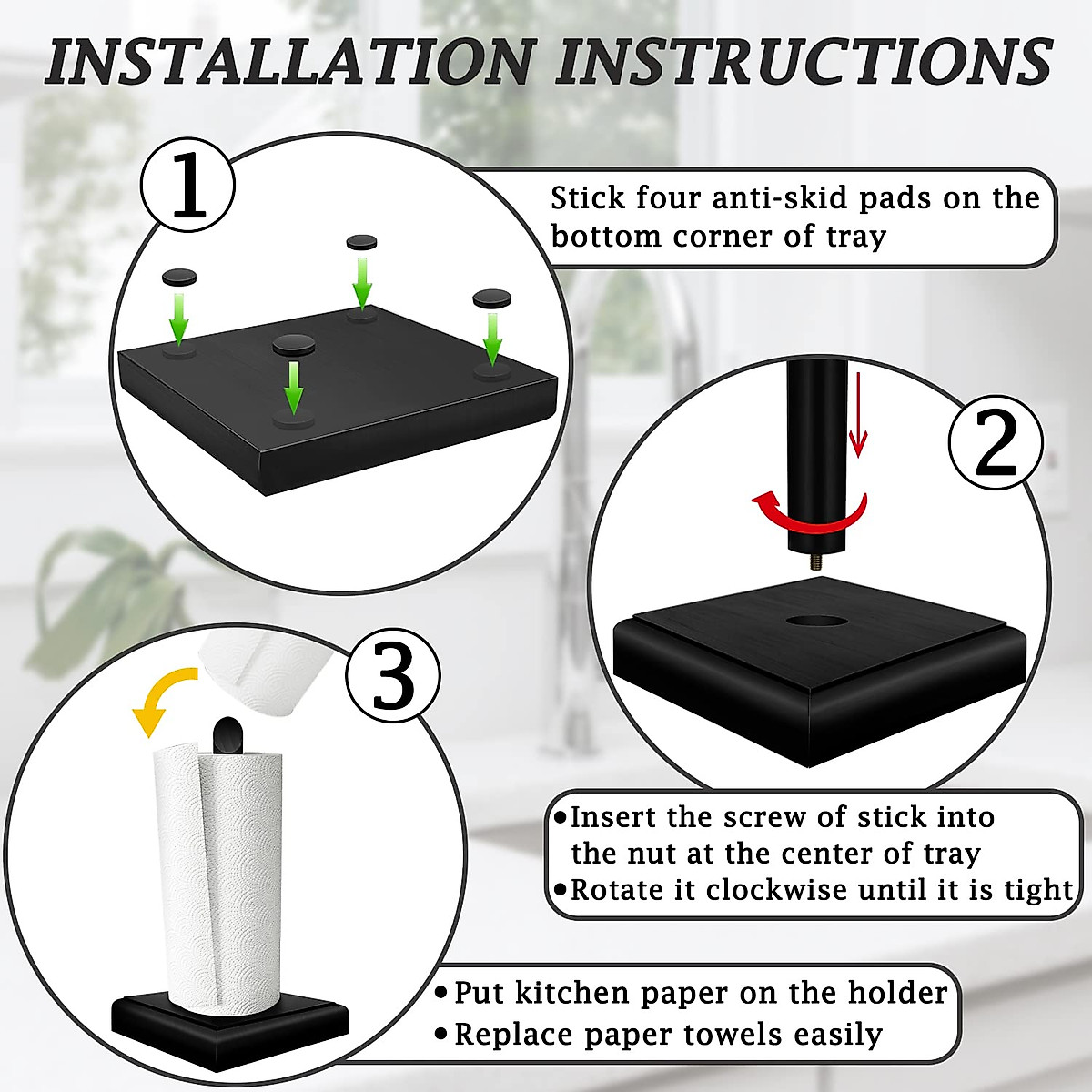 INSTALLATION INSTRUCTIONS

1

Stick four anti-skid pads on the bottom corner of tray

2

•Insert the screw of stick into the nut at the center of tray
•Rotate it clockwise until it is tight

3

•Put kitchen paper on the holder
•Replace paper towels easily