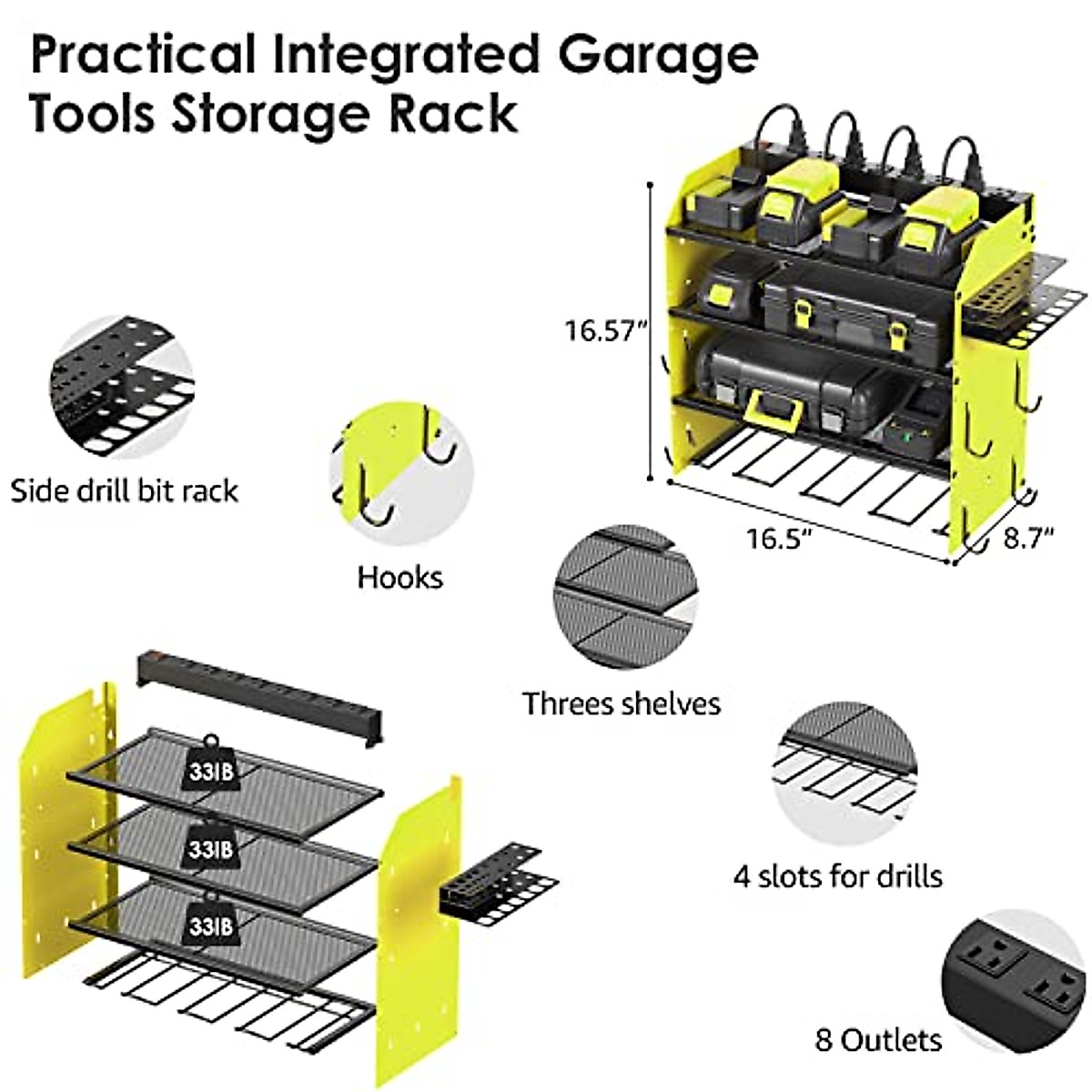 Practical Integrated Garage Tools Storage Rack

16.57"

16.5"

8.7"

Side drill bit rack

Hooks

Threes shelves

33IB

33IB

33IB

4 slots for drills

8 Outlets