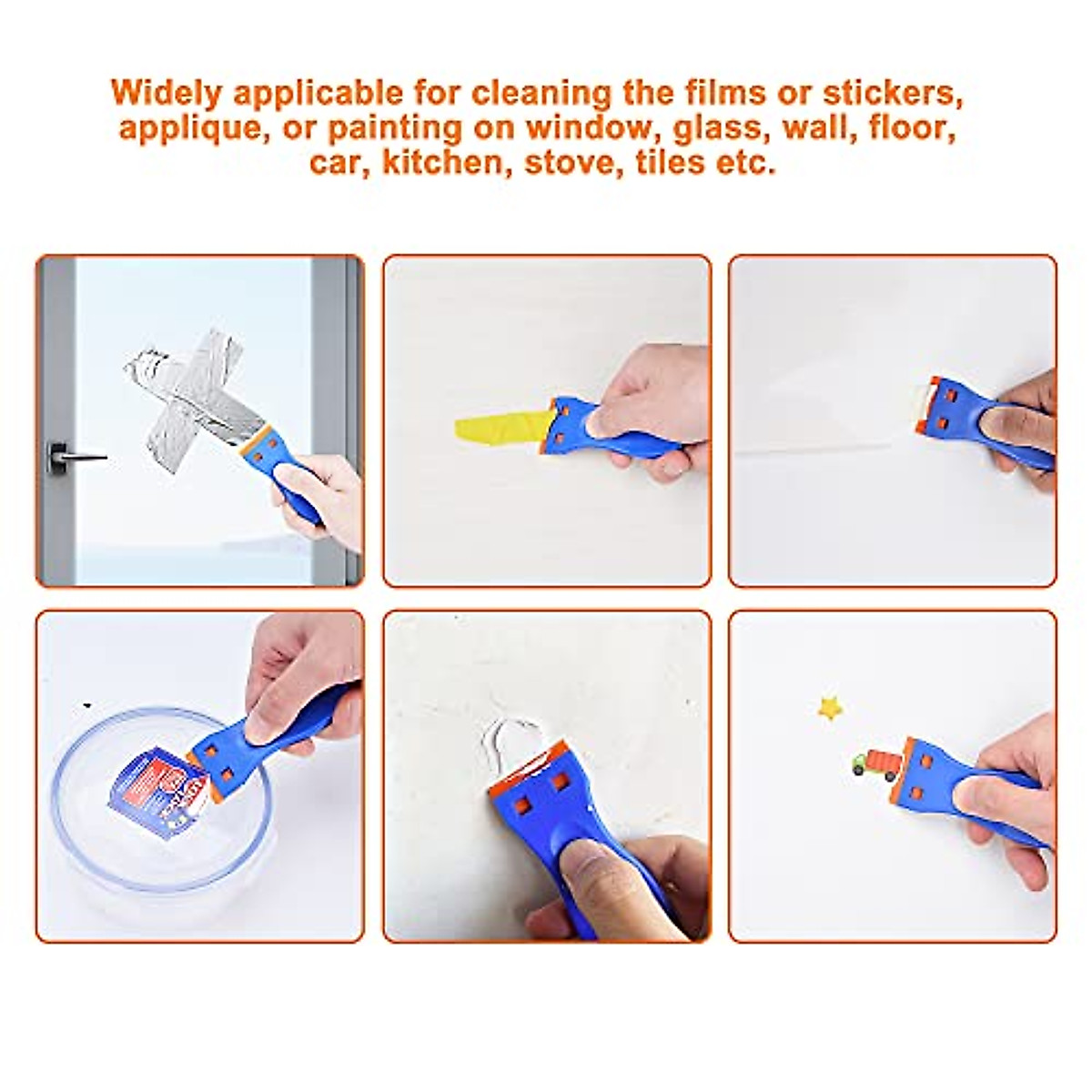 Widely applicable for cleaning the films or stickers, applique, or painting on window, glass, wall, floor, car, kitchen, stove, tiles etc.