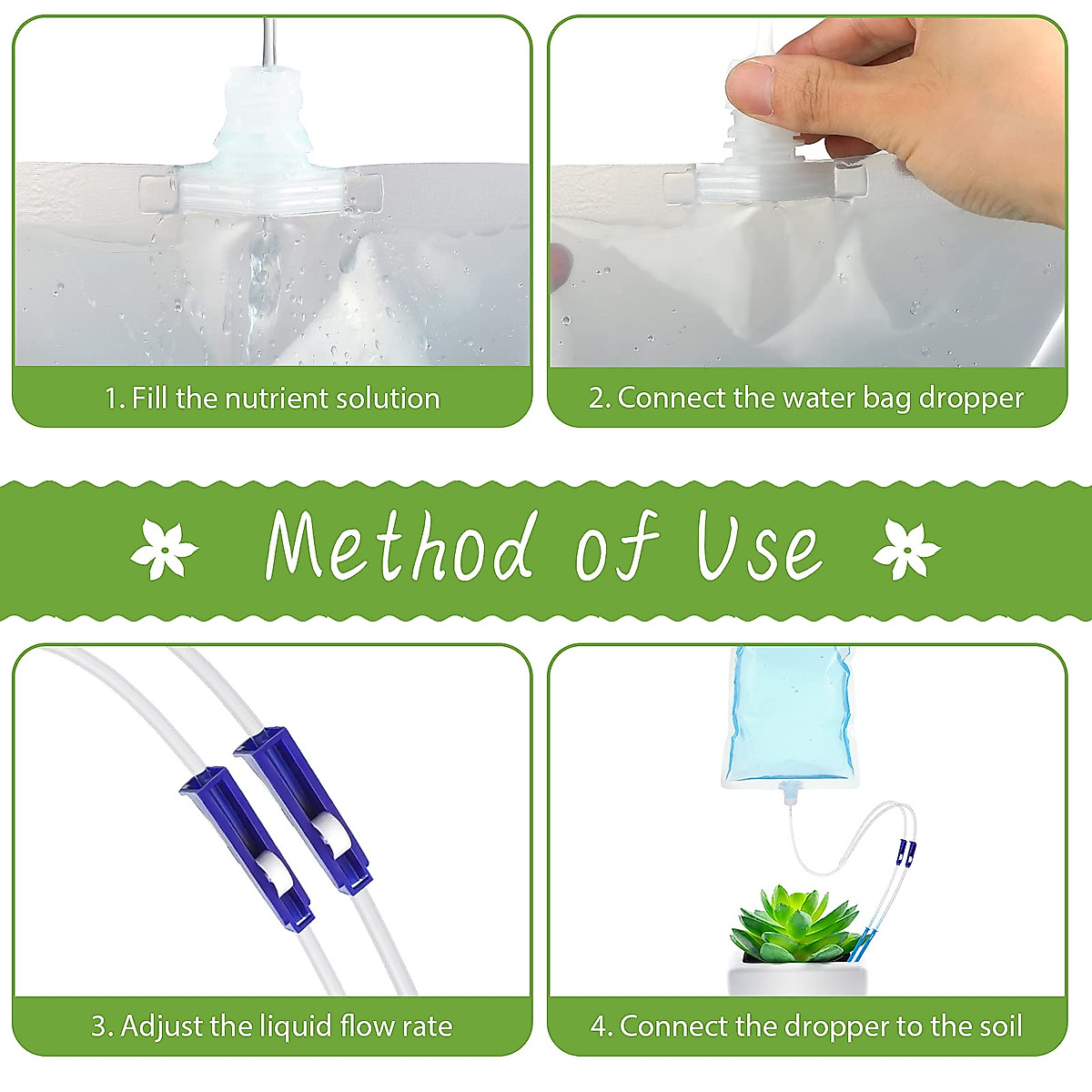 1. Fill the nutrient solution

2. Connect the water bag dropper

Method of Use

3. Adjust the liquid flow rate

4. Connect the dropper to the soil