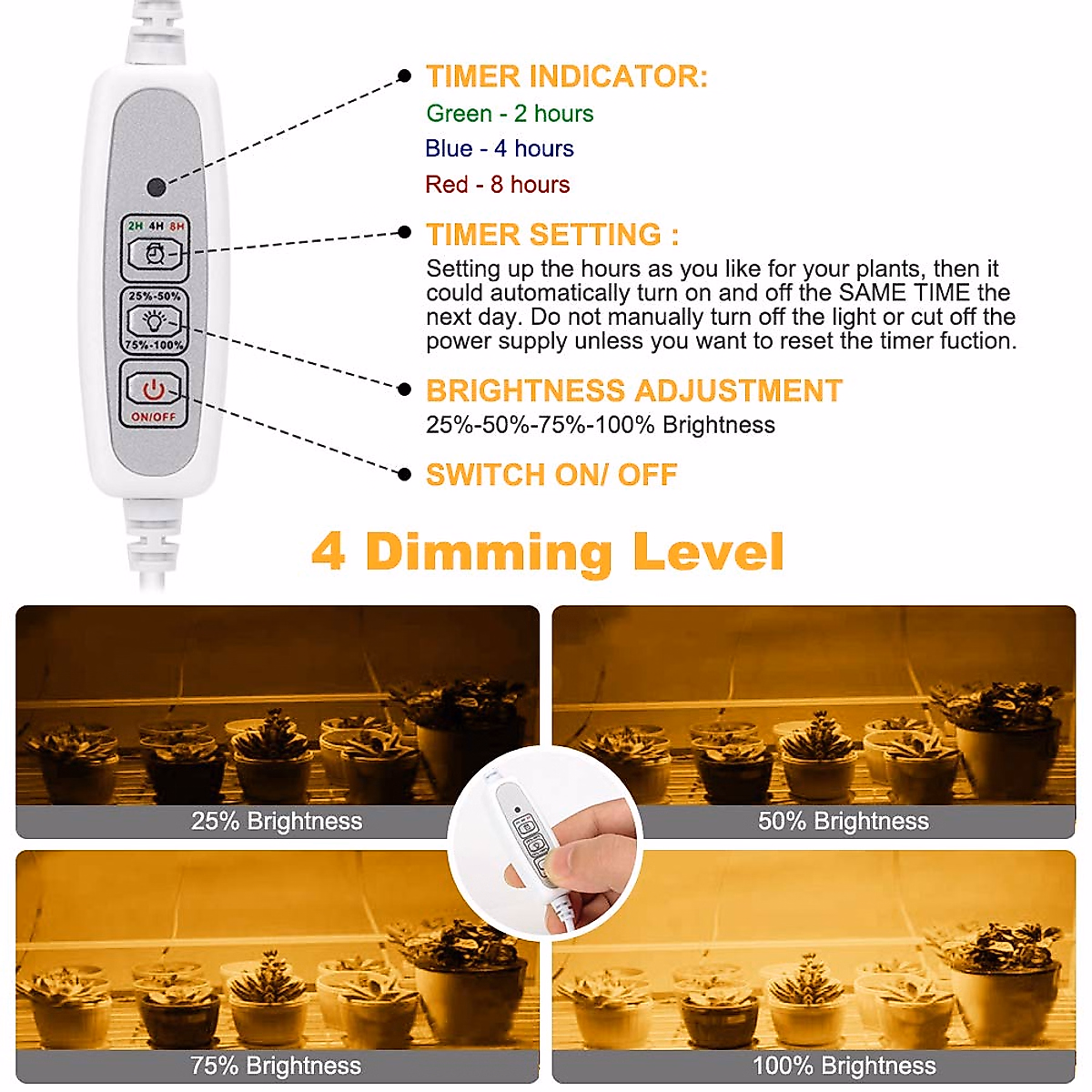 2H 4H 8H

25%-50%

75%-100%

ON/OFF

TIMER INDICATOR:
Green - 2 hours
Blue - 4 hours
Red - 8 hours

TIMER SETTING :
Setting up the hours as you like for your plants, then it could automatically turn on and off the SAME TIME the next day. Do not manually turn off the light or cut off the power supply unless you want to reset the timer fuction.

BRIGHTNESS ADJUSTMENT
25%-50%-75%-100% Brightness

SWITCH ON/ OFF

4 Dimming Level

25% Brightness

50% Brightness

75% Brightness

100% Brightness