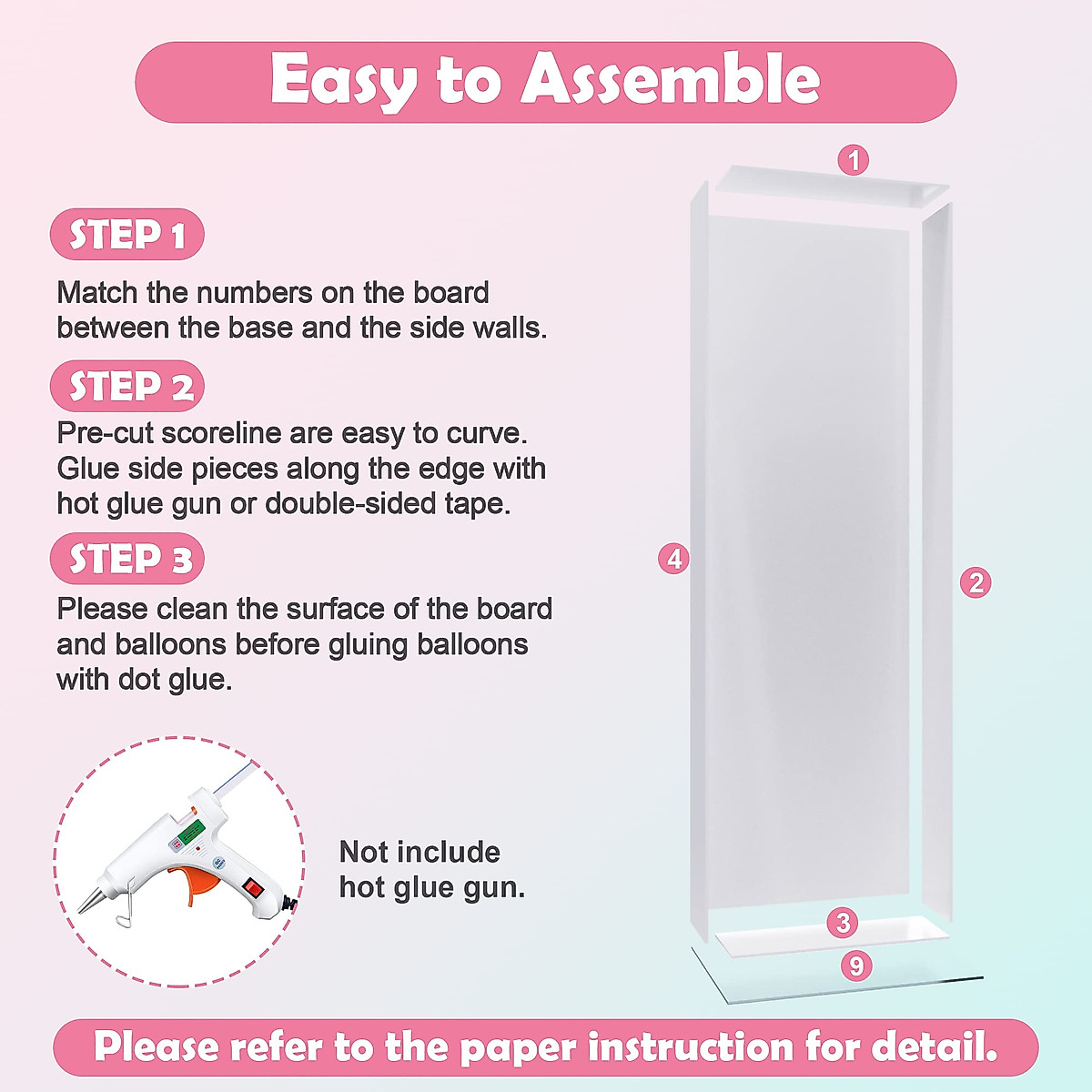 Easy to Assemble

STEP 1

Match the numbers on the board between the base and the side walls.

STEP 2

Pre-cut scoreline are easy to curve. Glue side pieces along the edge with hot glue gun or double-sided tape.

STEP 3

Please clean the surface of the board and balloons before gluing balloons with dot glue.

Not include hot glue gun.

1

4

2

3

9

Please refer to the paper instruction for detail.