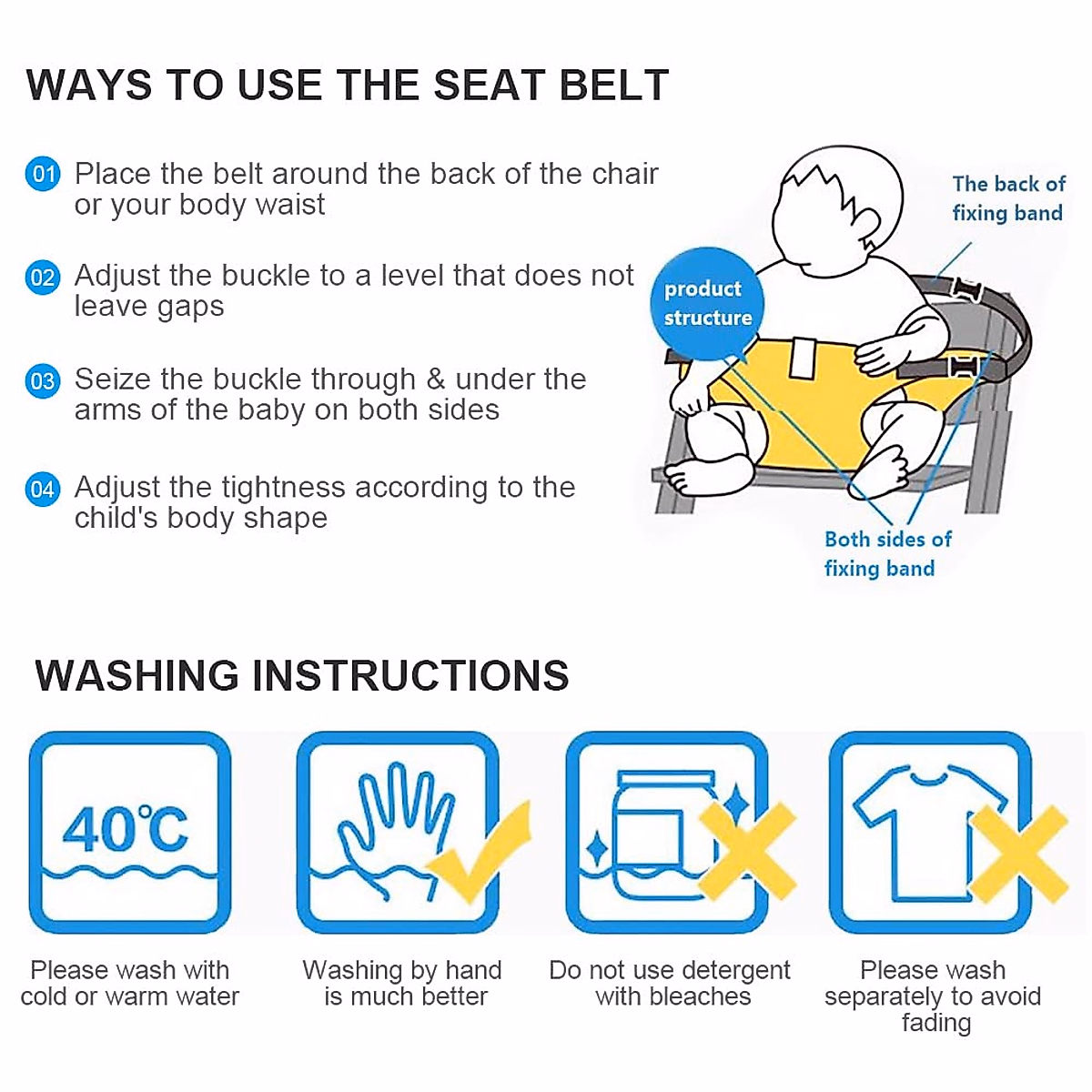 WAYS TO USE THE SEAT BELT

01 Place the belt around the back of the chair or your body waist

02 Adjust the buckle to a level that does not leave gaps

03 Seize the buckle through & under the arms of the baby on both sides

04 Adjust the tightness according to the child's body shape

product structure

The back of fixing band

Both sides of fixing band

WASHING INSTRUCTIONS

40℃

Please wash with cold or warm water

Washing by hand is much better

Do not use detergent with bleaches

Please wash separately to avoid fading