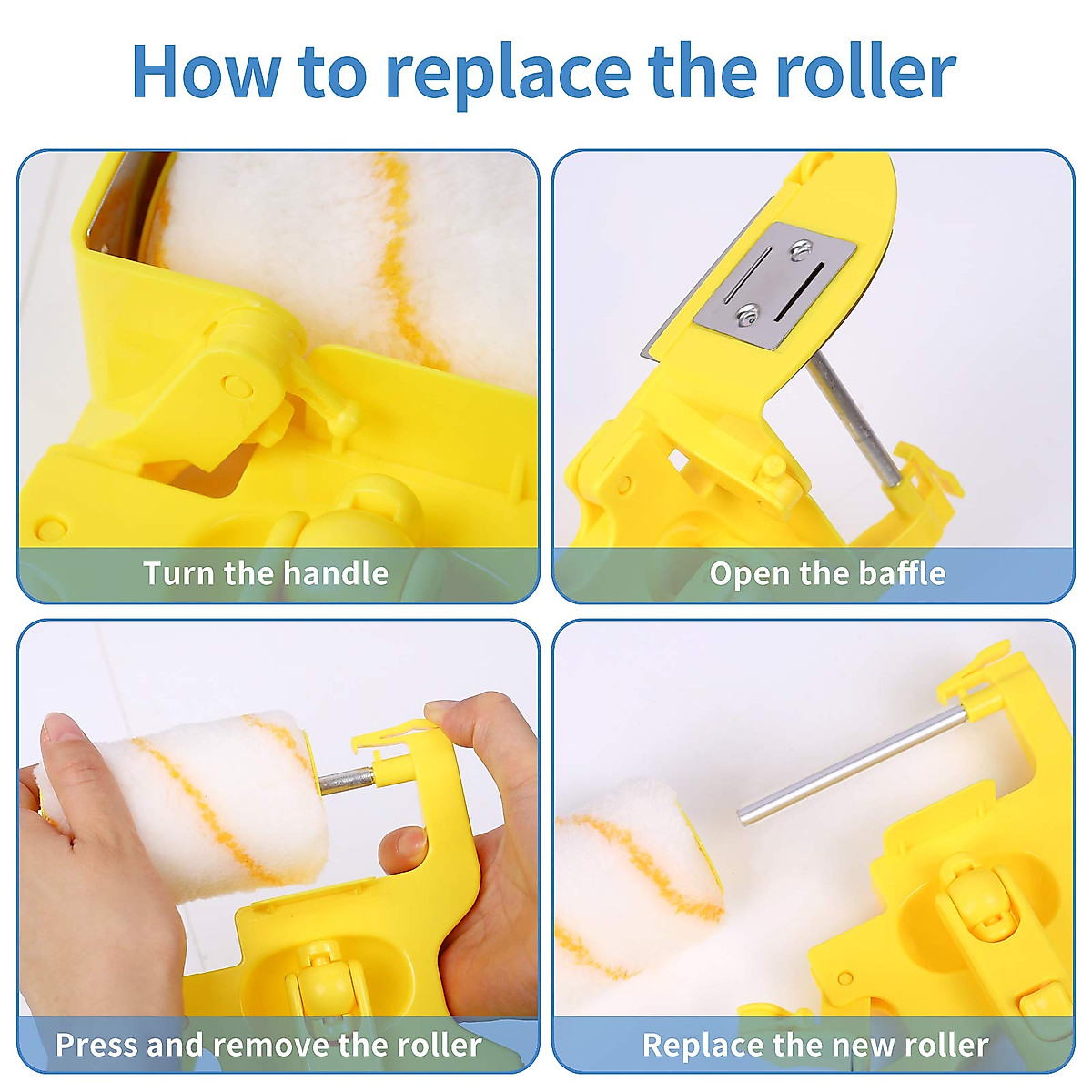 How to replace the roller

Turn the handle

Open the baffle

Press and remove the roller

Replace the new roller