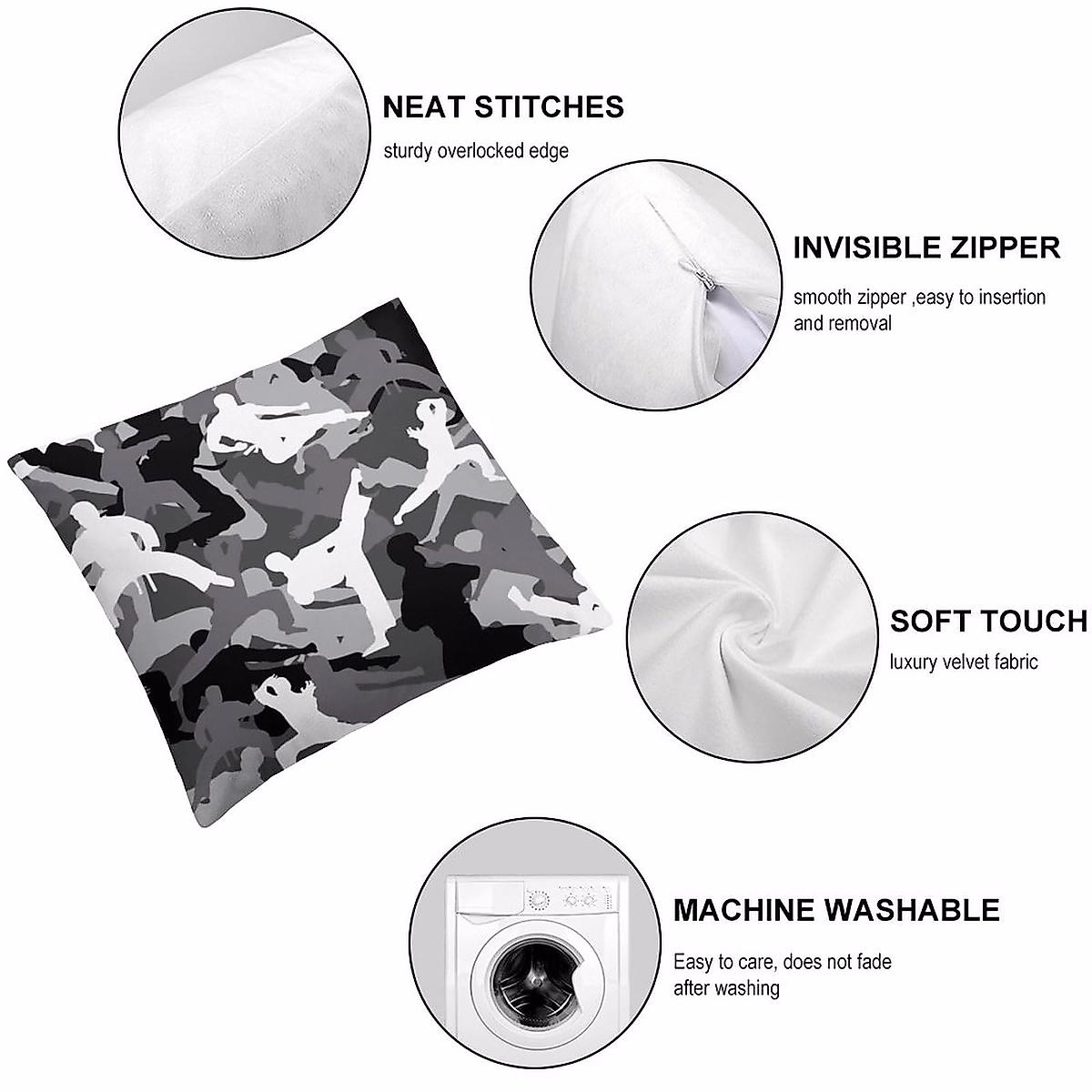 NEAT STITCHES
sturdy overlocked edge

INVISIBLE ZIPPER
smooth zipper ,easy to insertion and removal

SOFT TOUCH
luxury velvet fabric

MACHINE WASHABLE
Easy to care, does not fade after washing