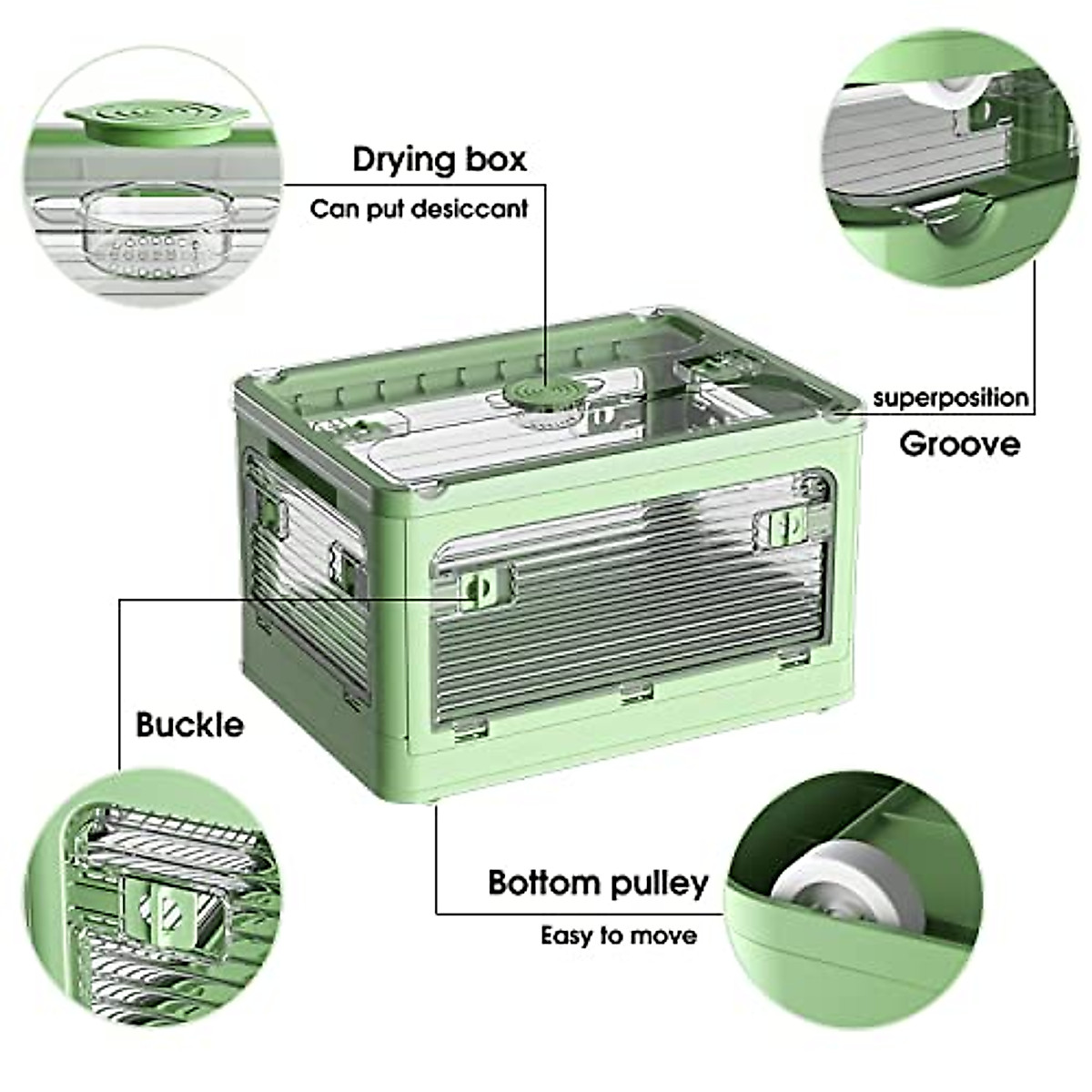 Drying box
Can put desiccant

superposition
Groove

Buckle

Bottom pulley
Easy to move