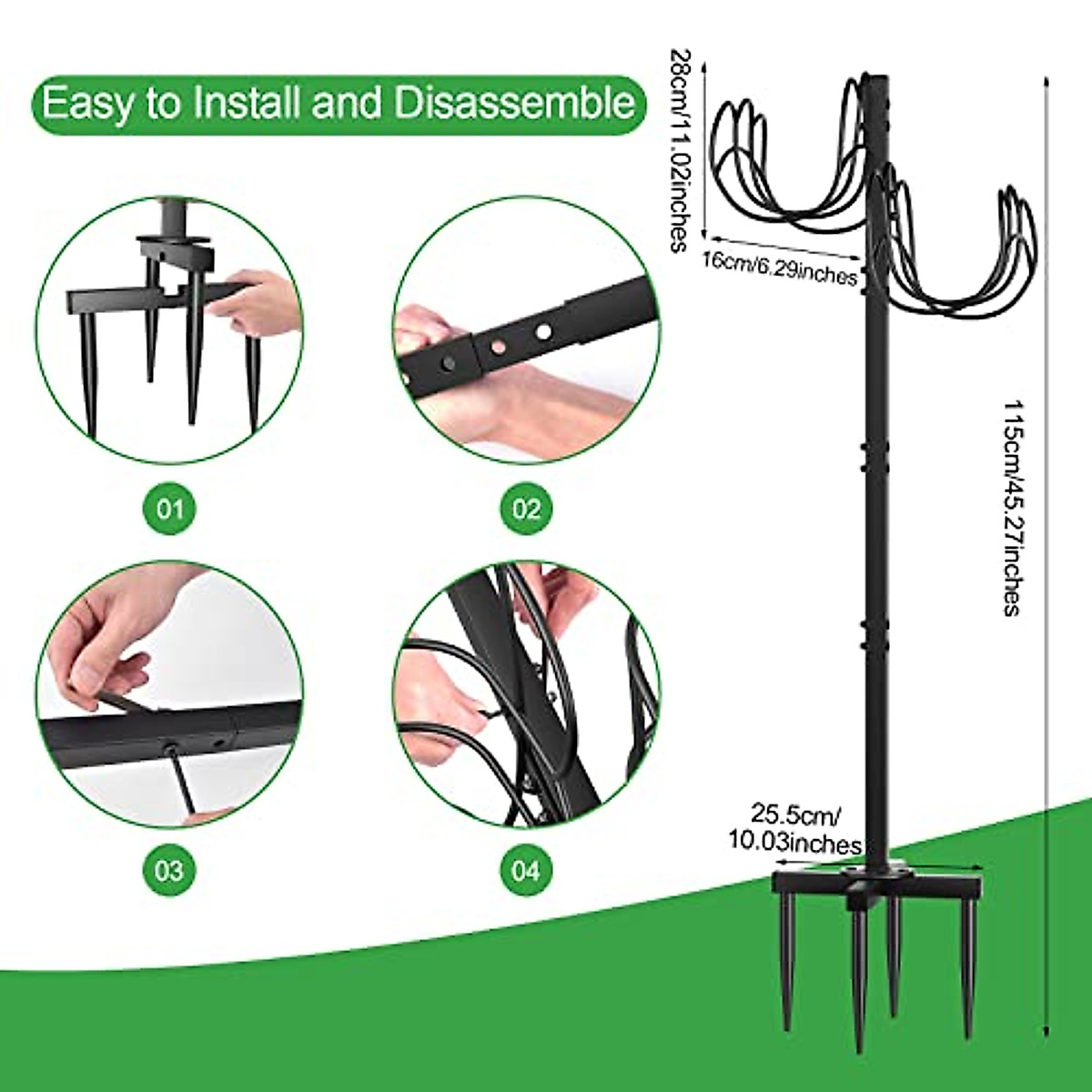 Easy to Install and Disassemble

01

02

03

04

28cm/11.02inches

16cm/6.29inches

115cm/45.27inches

25.5cm/ 10.03inches