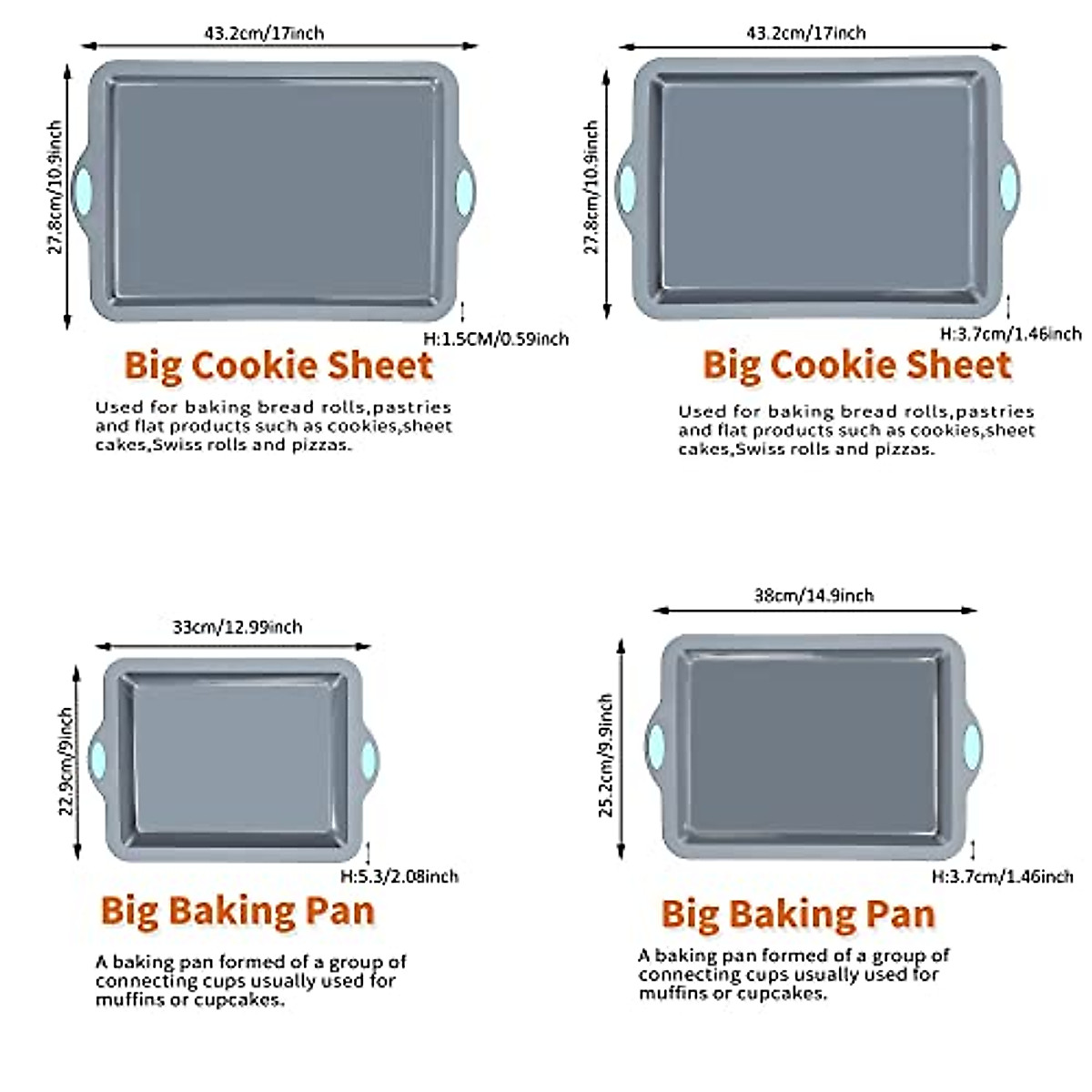 43.2cm/17inch

27.8cm/10.9inch

H:1.5CM/0.59inch

Big Cookie Sheet

Used for baking bread rolls,pastries and flat products such as cookies,sheet cakes,Swiss rolls and pizzas.

43.2cm/17inch

27.8cm/10.9inch

H:3.7cm/1.46inch

Big Cookie Sheet

Used for baking bread rolls,pastries and flat products such as cookies,sheet cakes,Swiss rolls and pizzas.

33cm/12.99inch

22.9cm/9inch

H:5.3/2.08inch

Big Baking Pan

A baking pan formed of a group of connecting cups usually used for muffins or cupcakes.

38cm/14.9inch

25.2cm/9.9inch

H:3.7cm/1.46inch

Big Baking Pan

A baking pan formed of a group of connecting cups usually used for muffins or cupcakes.