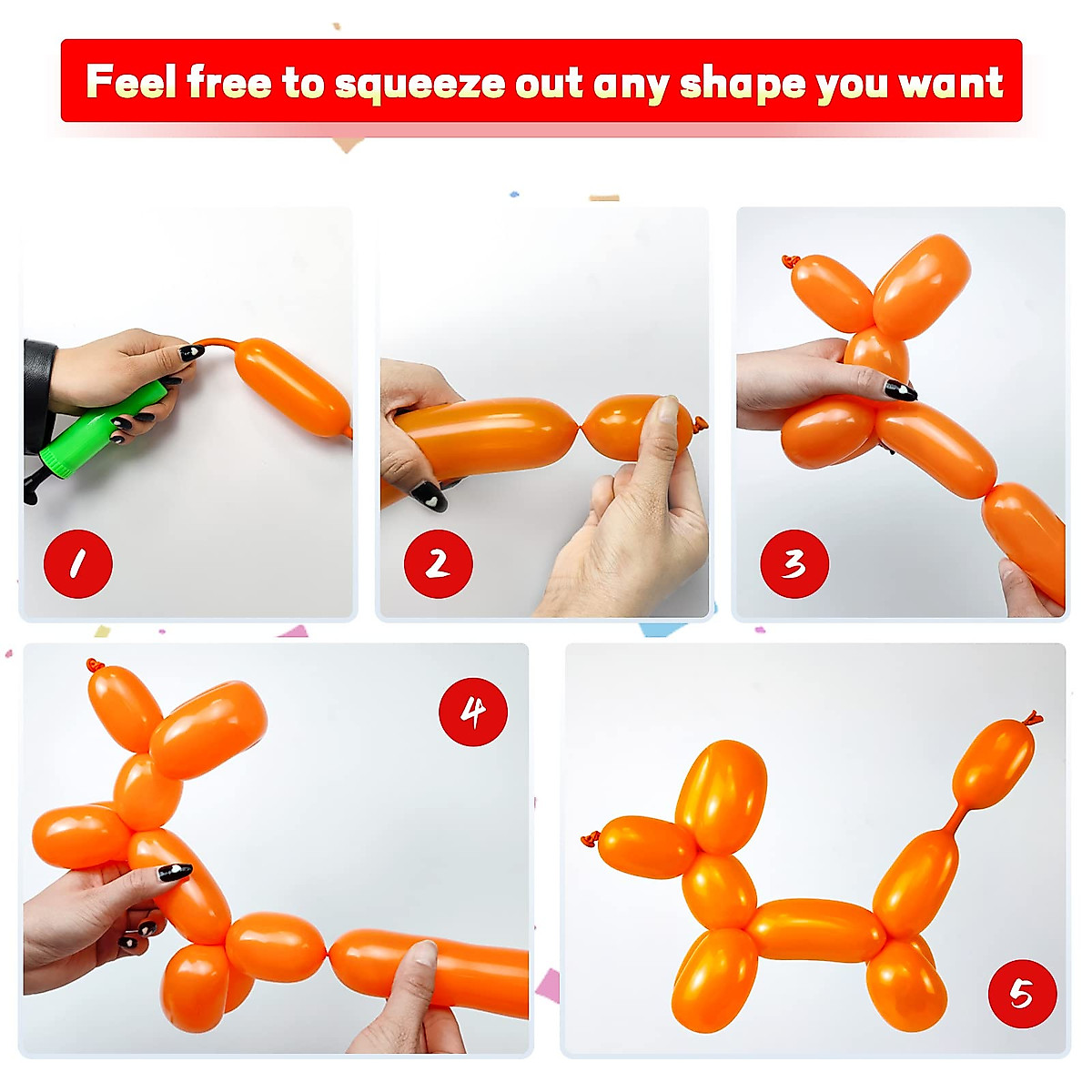 Feel free to squeeze out any shape you want

1

2

3

4

5