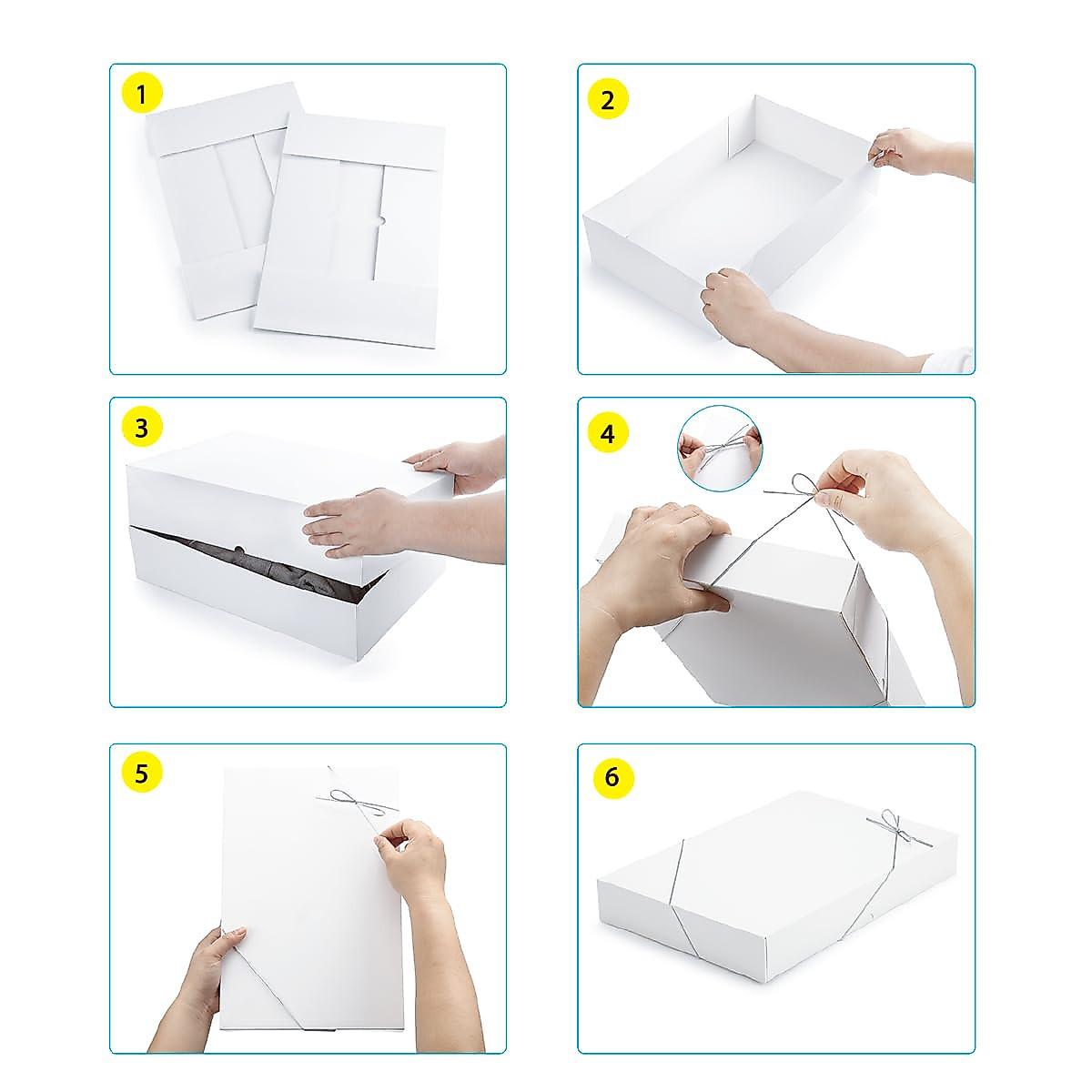 1

2

3

4

5

6