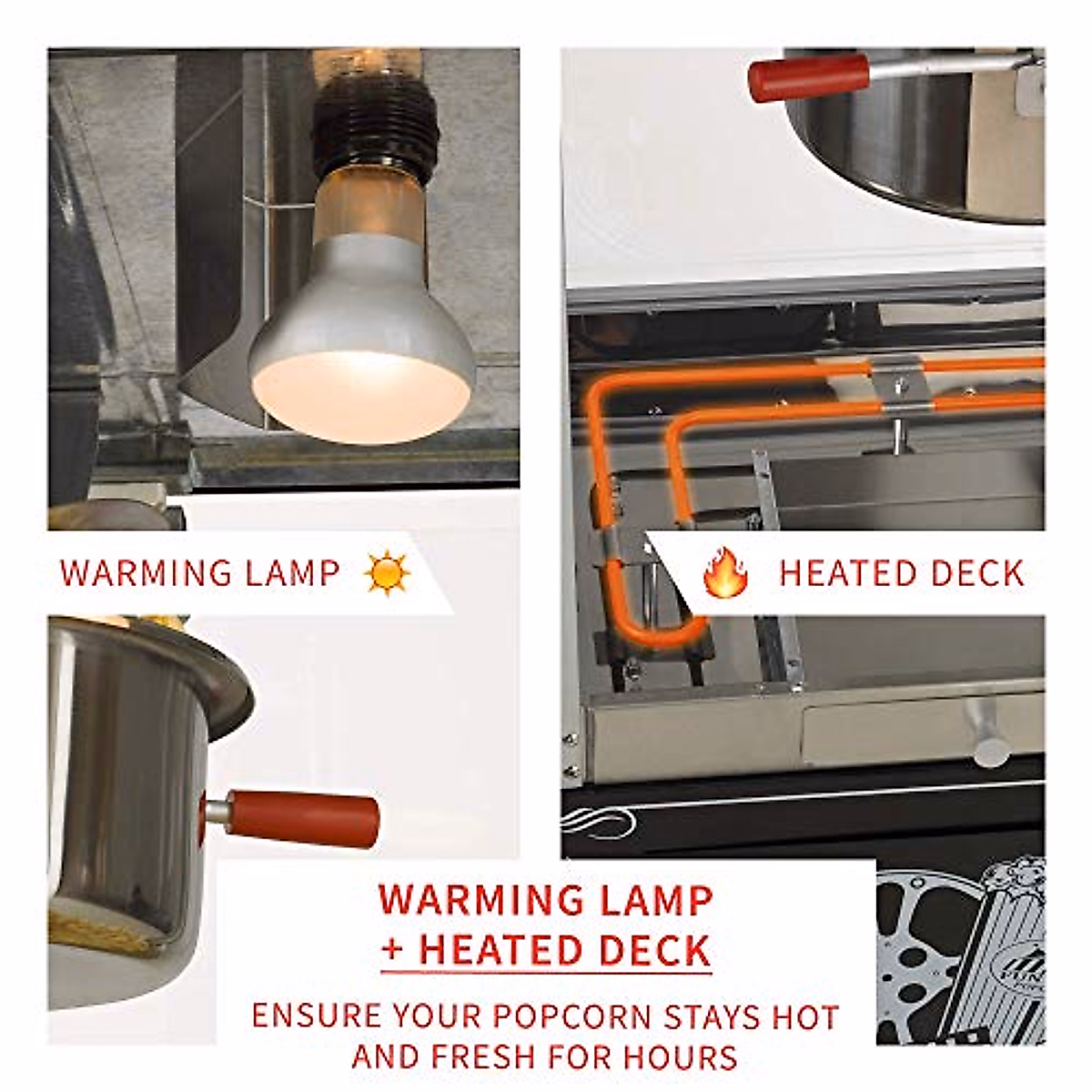 WARMING LAMP

HEATED DECK

WARMING LAMP
+ HEATED DECK

ENSURE YOUR POPCORN STAYS HOT AND FRESH FOR HOURS