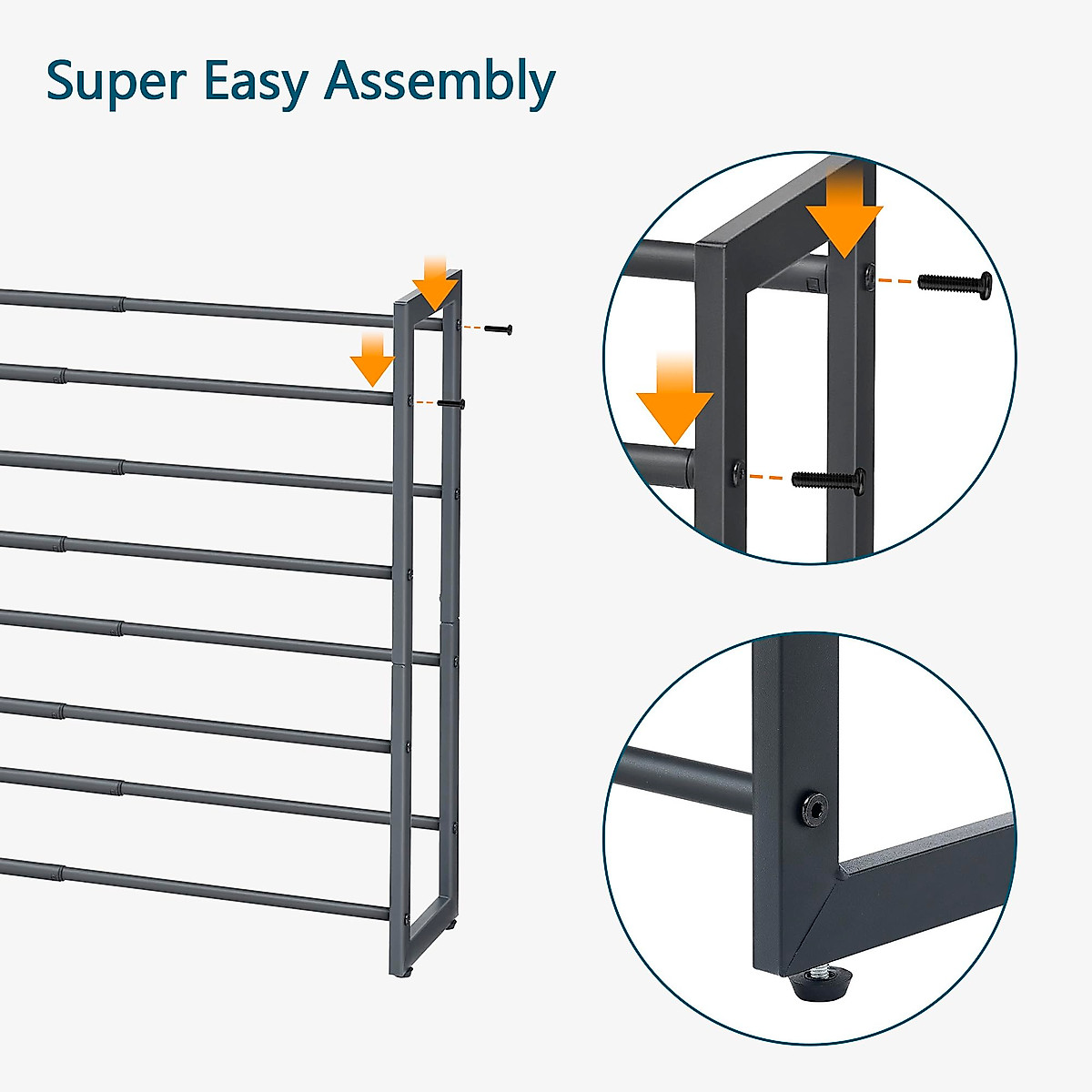 Super Easy Assembly