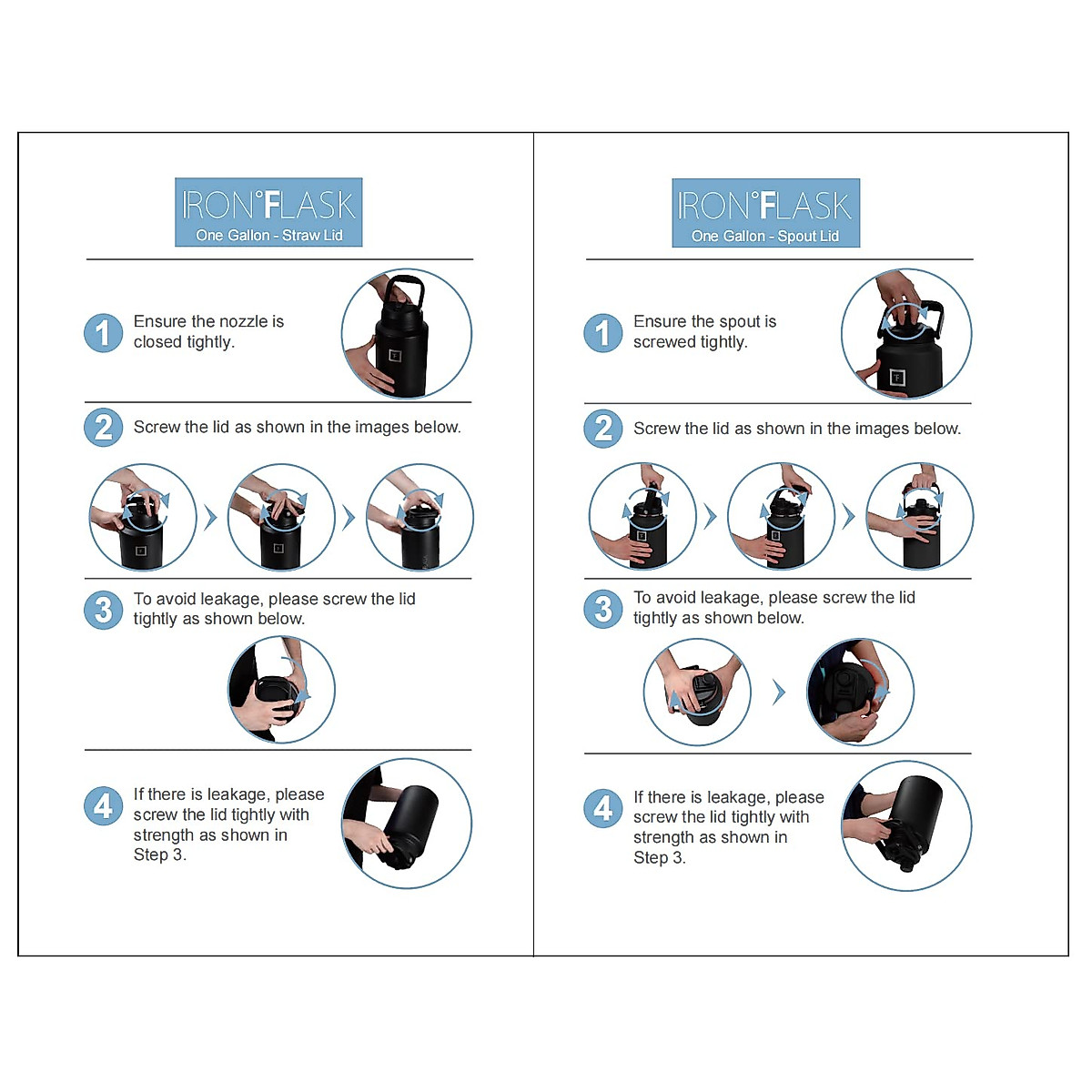 IRON°FLASK
One Gallon - Straw Lid

1 Ensure the nozzle is closed tightly.

2 Screw the lid as shown in the images below.

3 To avoid leakage, please screw the lid tightly as shown below.

4 If there is leakage, please screw the lid tightly with strength as shown in Step 3.

IRON°FLASK
One Gallon - Spout Lid

1 Ensure the spout is screwed tightly.

2 Screw the lid as shown in the images below.

3 To avoid leakage, please screw the lid tightly as shown below.

4 If there is leakage, please screw the lid tightly with strength as shown in Step 3.