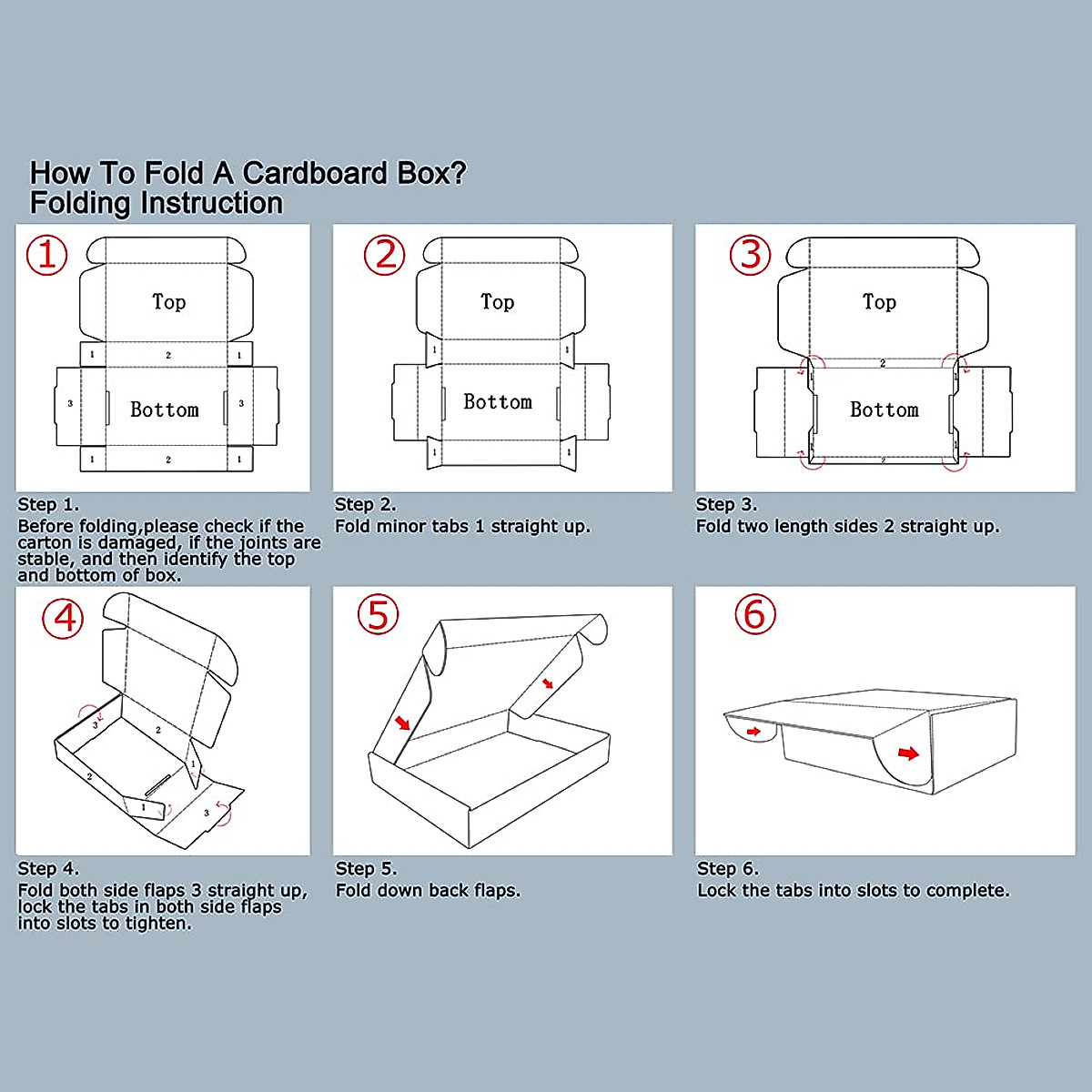 How To Fold A Cardboard Box?
Folding Instruction

①
Top
1 2 1
3 Bottom 3
1 2 1

Step 1.
Before folding,please check if the carton is damaged, if the joints are stable, and then identify the top and bottom of box.

②
Top
1 1
Bottom
1 1

Step 2.
Fold minor tabs 1 straight up.

③
Top
2
Bottom
2

Step 3.
Fold two length sides 2 straight up.

④
3
2
1
2
1
3

Step 4.
Fold both side flaps 3 straight up, lock the tabs in both side flaps into slots to tighten.

⑤

Step 5.
Fold down back flaps.

⑥

Step 6.
Lock the tabs into slots to complete.