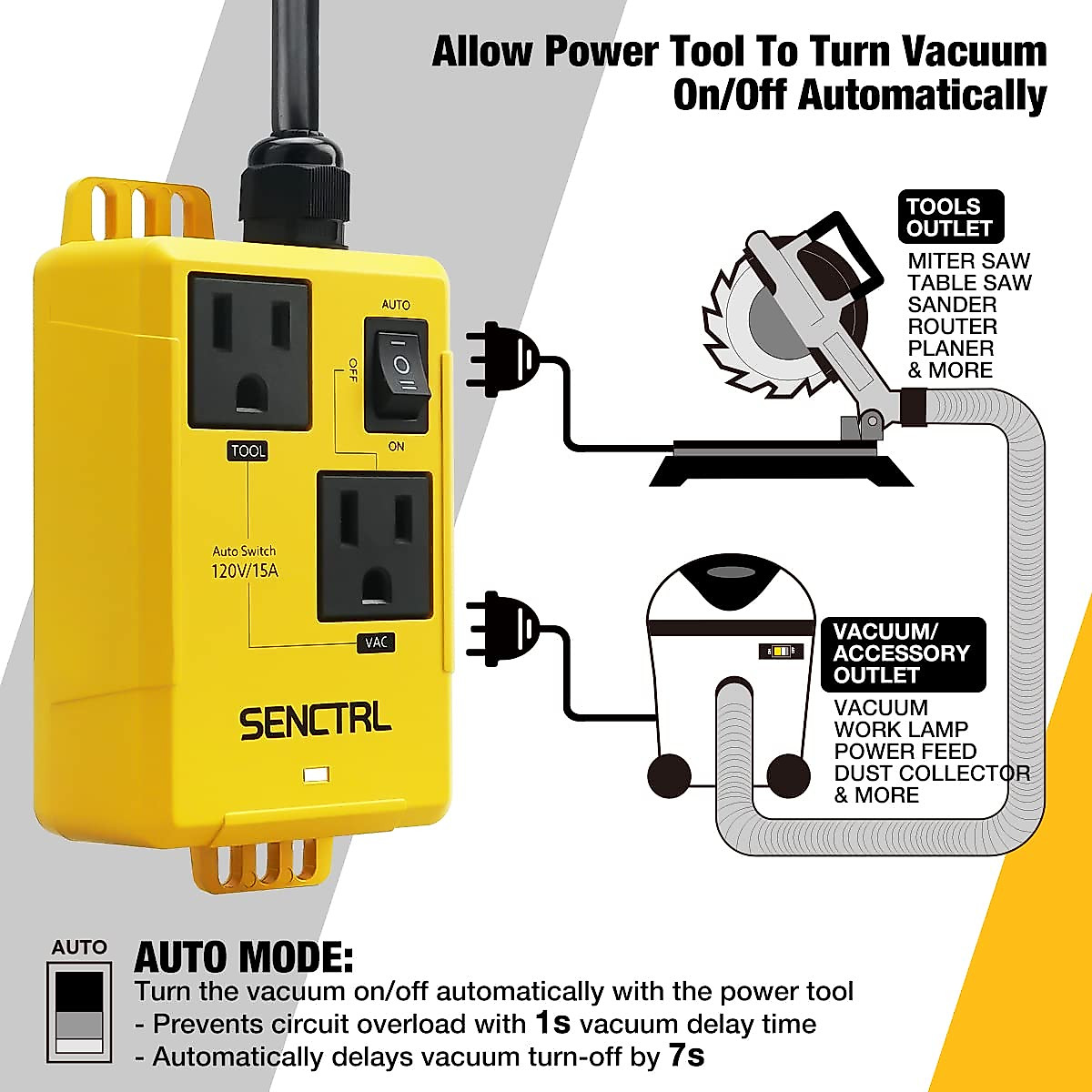 Allow Power Tool To Turn Vacuum On/Off Automatically

AUTO
OFF
ON
TOOL
Auto Switch
120V/15A
VAC
SENCTRL

TOOLS OUTLET
MITER SAW
TABLE SAW
SANDER
ROUTER
PLANER
& MORE

VACUUM/ ACCESSORY OUTLET
VACUUM
WORK LAMP
POWER FEED
DUST COLLECTOR
& MORE

AUTO
AUTO MODE:
Turn the vacuum on/off automatically with the power tool
- Prevents circuit overload with 1s vacuum delay time
- Automatically delays vacuum turn-off by 7s