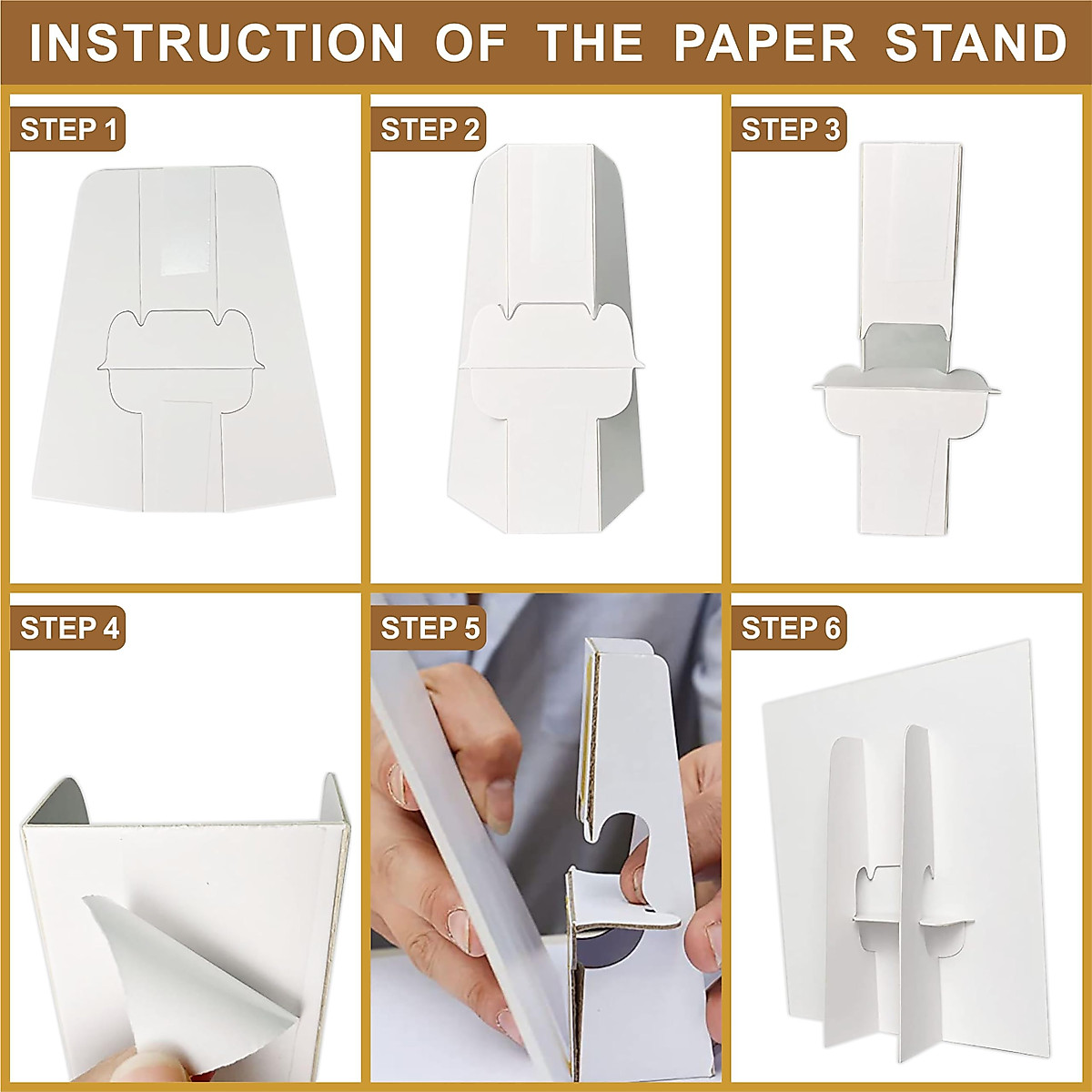 INSTRUCTION OF THE PAPER STAND

STEP 1

STEP 2

STEP 3

STEP 4

STEP 5

STEP 6