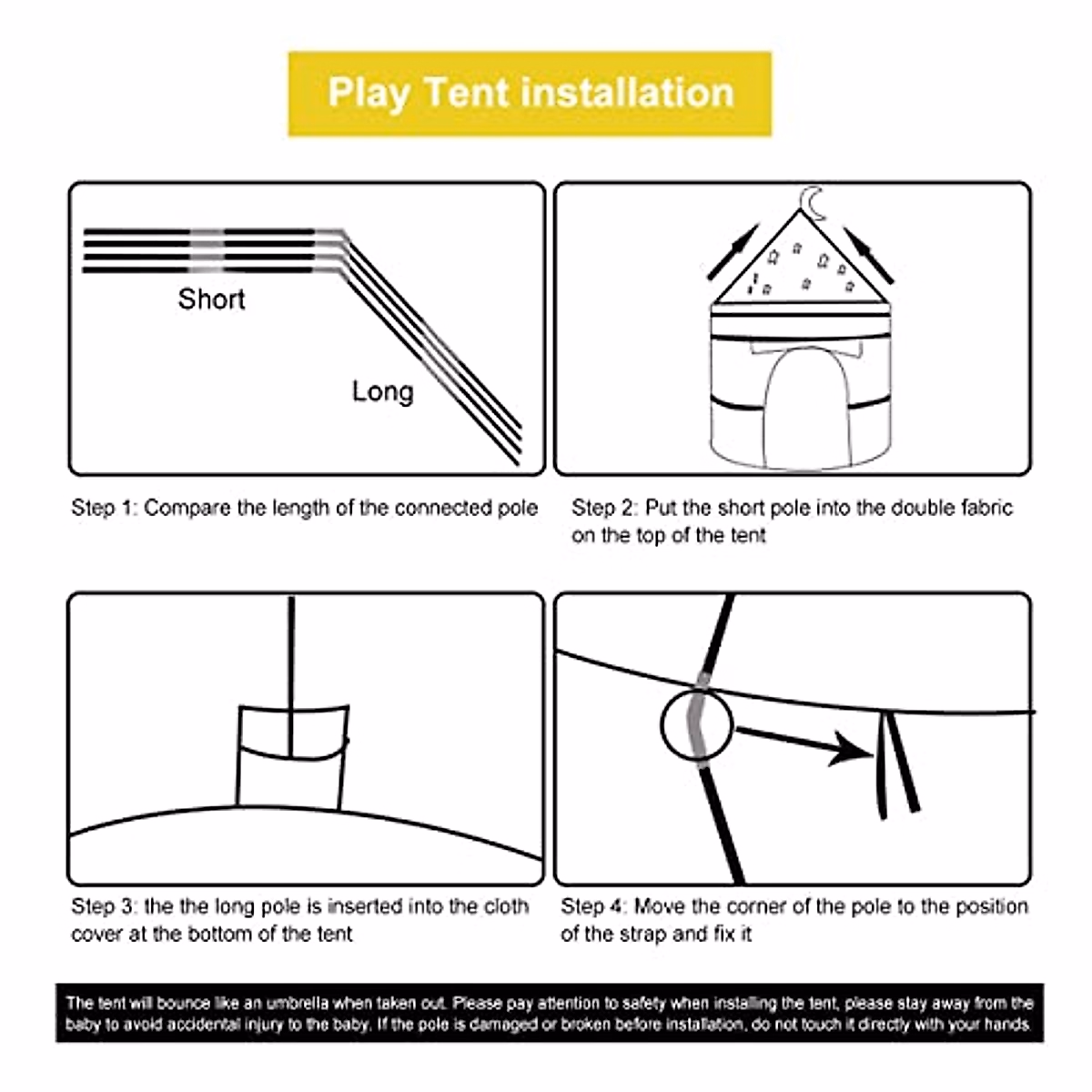 Play Tent installation

Short

Long

Step 1: Compare the length of the connected pole

Step 2: Put the short pole into the double fabric on the top of the tent

Step 3: the the long pole is inserted into the cloth cover at the bottom of the tent

Step 4: Move the corner of the pole to the position of the strap and fix it

The tent will bounce like an umbrella when taken out. Please pay attention to safety when installing the tent, please stay away from the baby to avoid accidental injury to the baby. If the pole is damaged or broken before installation, do not touch it directly with your hands.