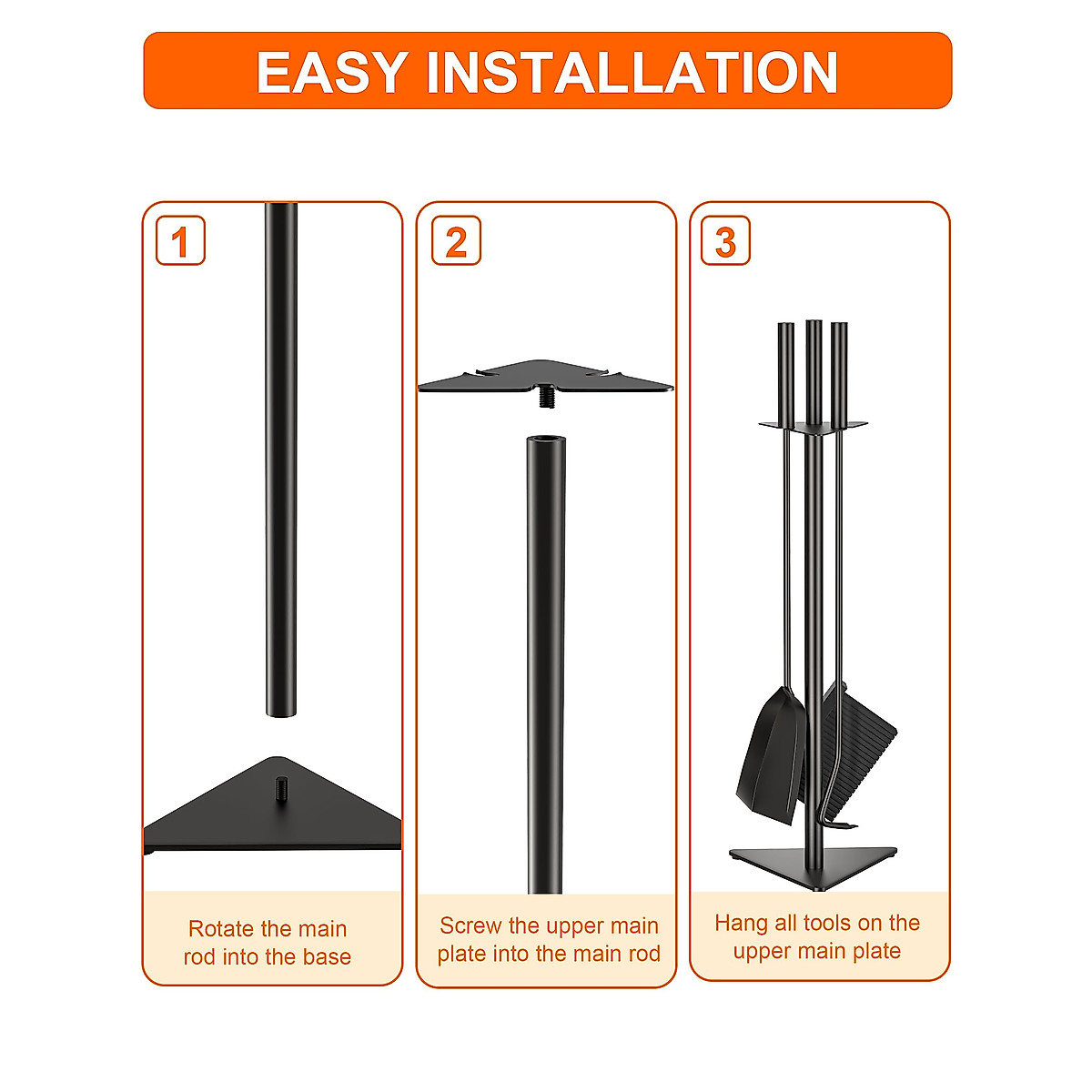 EASY INSTALLATION

1

Rotate the main rod into the base

2

Screw the upper main plate into the main rod

3

Hang all tools on the upper main plate