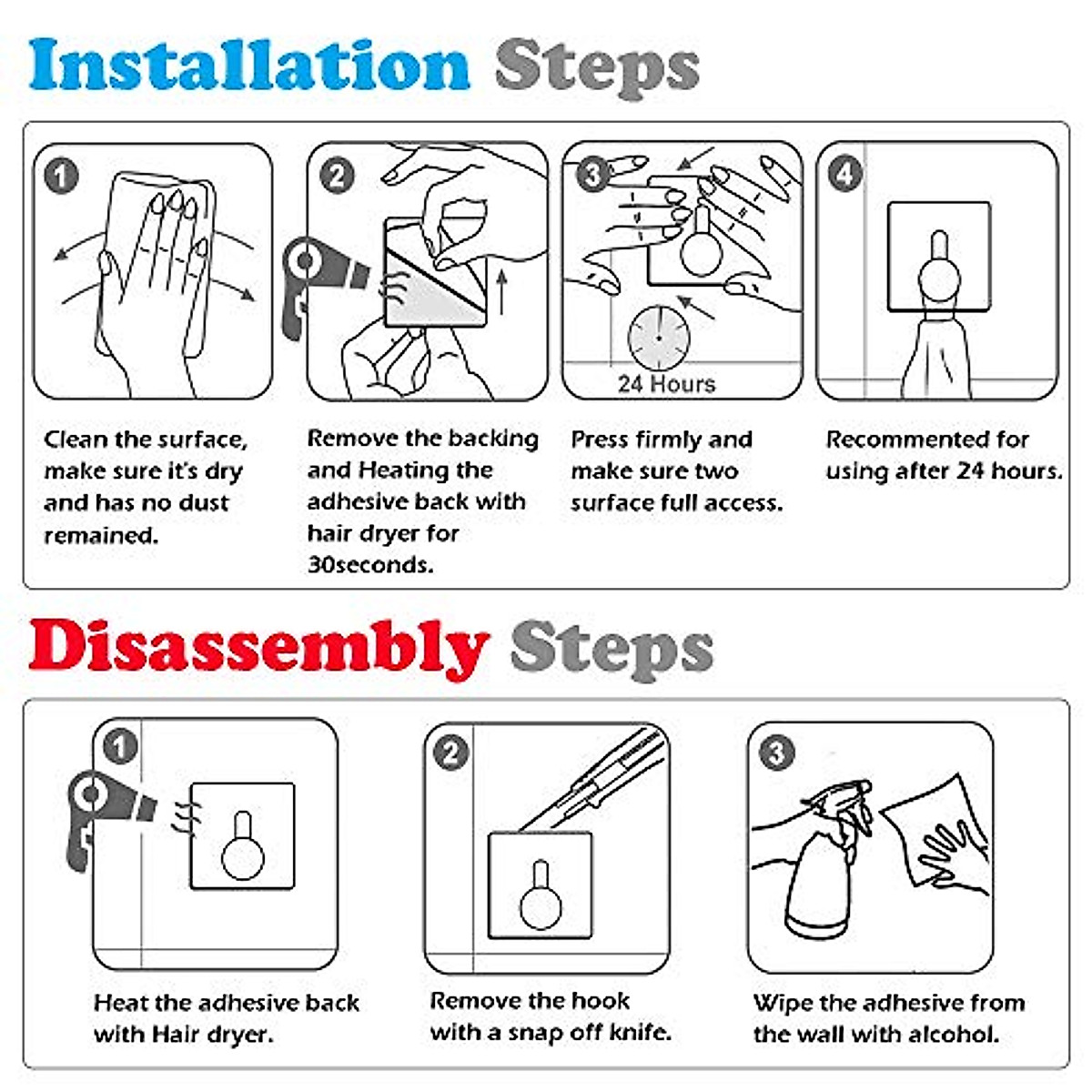 Installation Steps

1

Clean the surface, make sure it's dry and has no dust remained.

2

Remove the backing and Heating the adhesive back with hair dryer for 30seconds.

3

24 Hours

Press firmly and make sure two surface full access.

4

Recommented for using after 24 hours.

Disassembly Steps

1

Heat the adhesive back with Hair dryer.

2

Remove the hook with a snap off knife.

3

Wipe the adhesive from the wall with alcohol.