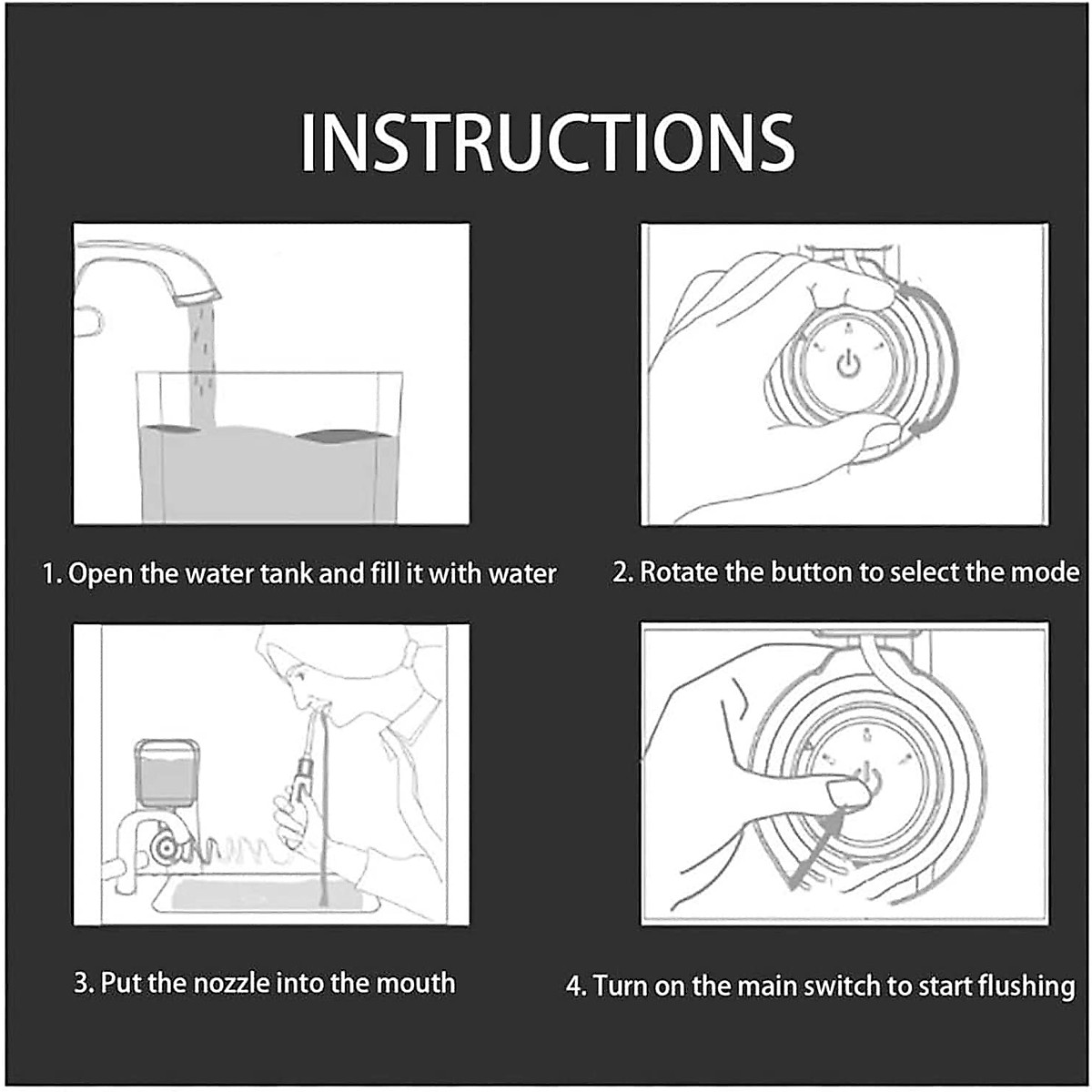 INSTRUCTIONS

1. Open the water tank and fill it with water

2. Rotate the button to select the mode

3. Put the nozzle into the mouth

4. Turn on the main switch to start flushing