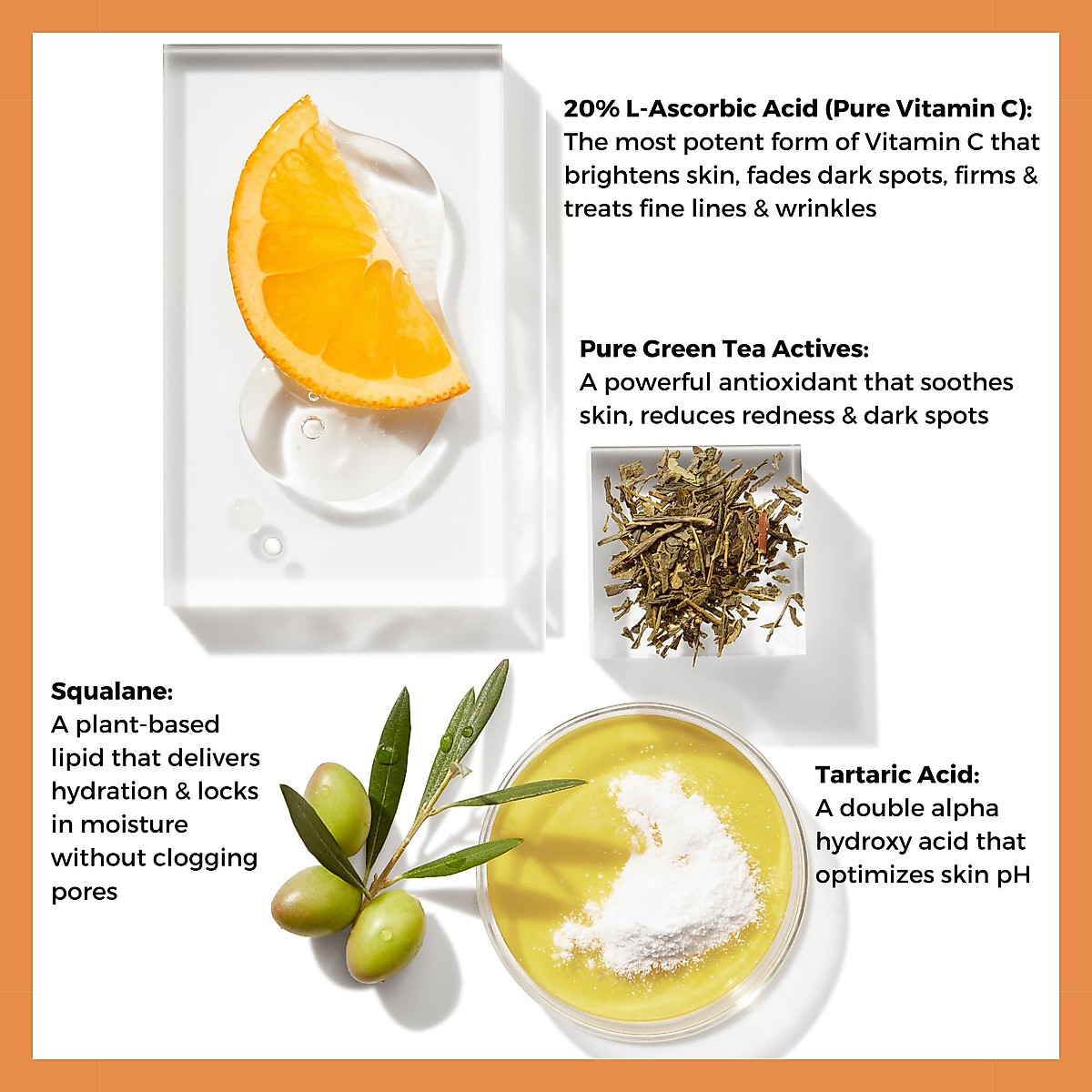 20% L-Ascorbic Acid (Pure Vitamin C):
The most potent form of Vitamin C that brightens skin, fades dark spots, firms & treats fine lines & wrinkles

Pure Green Tea Actives:
A powerful antioxidant that soothes skin, reduces redness & dark spots

Squalane:
A plant-based lipid that delivers hydration & locks in moisture without clogging pores

Tartaric Acid:
A double alpha hydroxy acid that optimizes skin pH