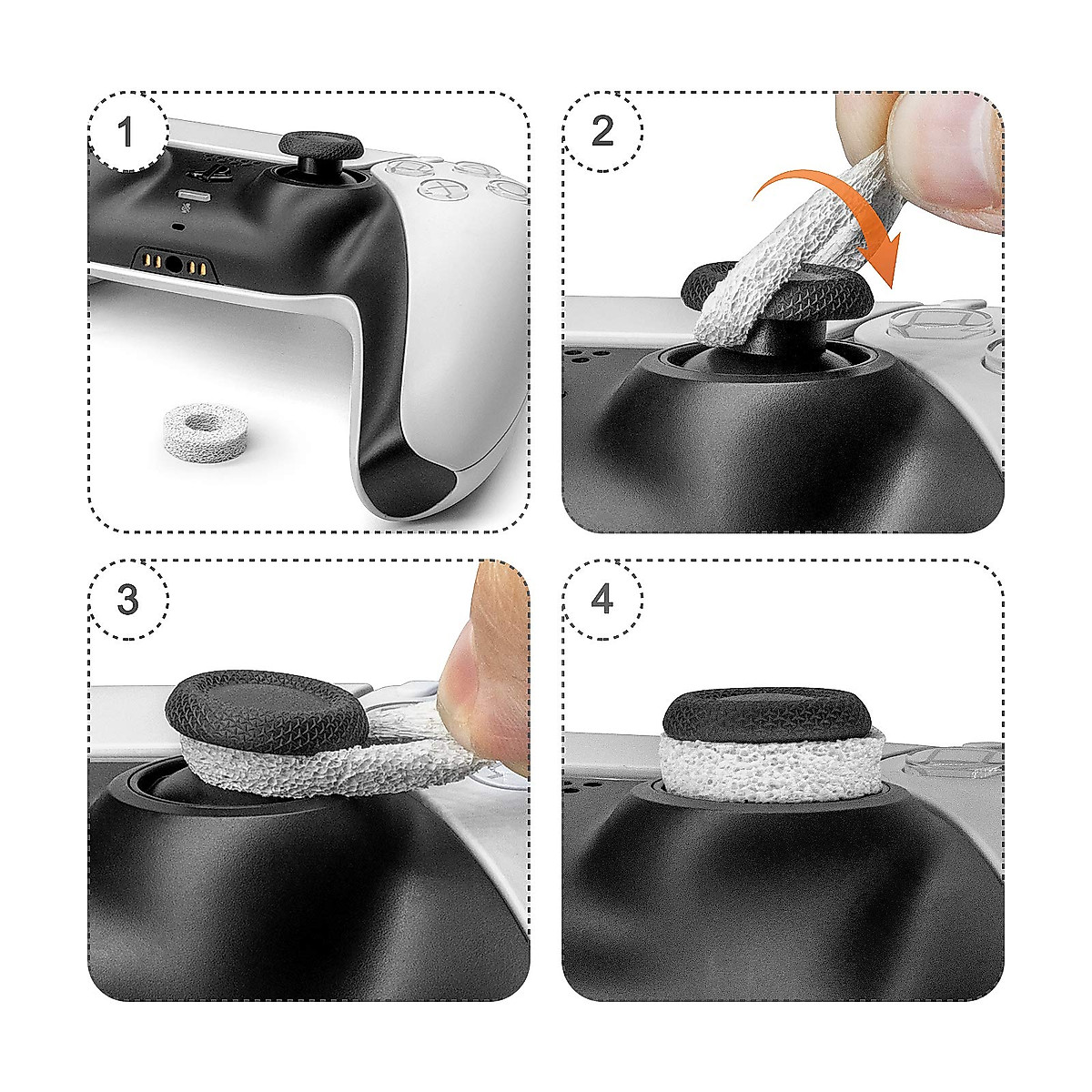 1

2

3

4