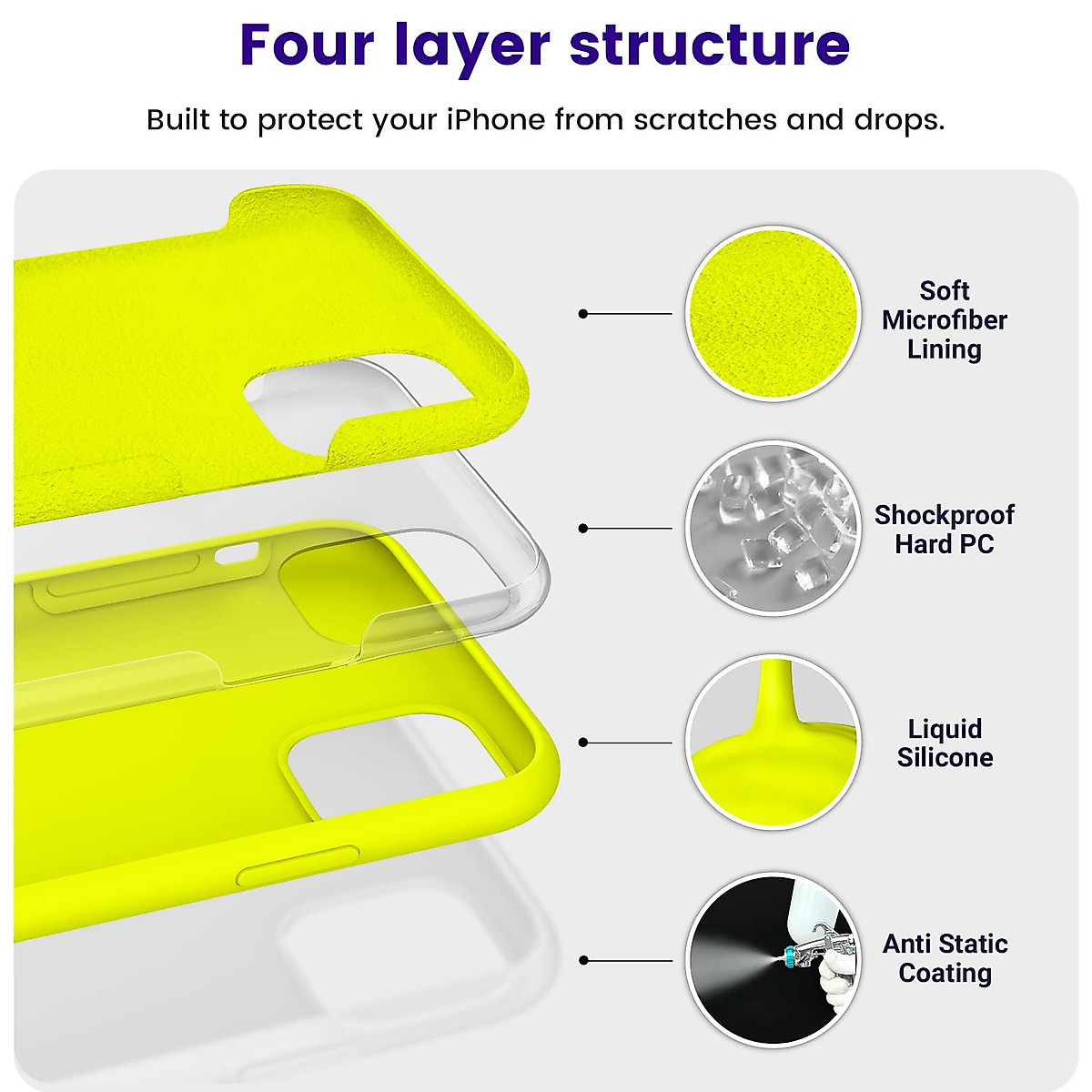 Four layer structure

Built to protect your iPhone from scratches and drops.

Soft Microfiber Lining

Shockproof Hard PC

Liquid Silicone

Anti Static Coating