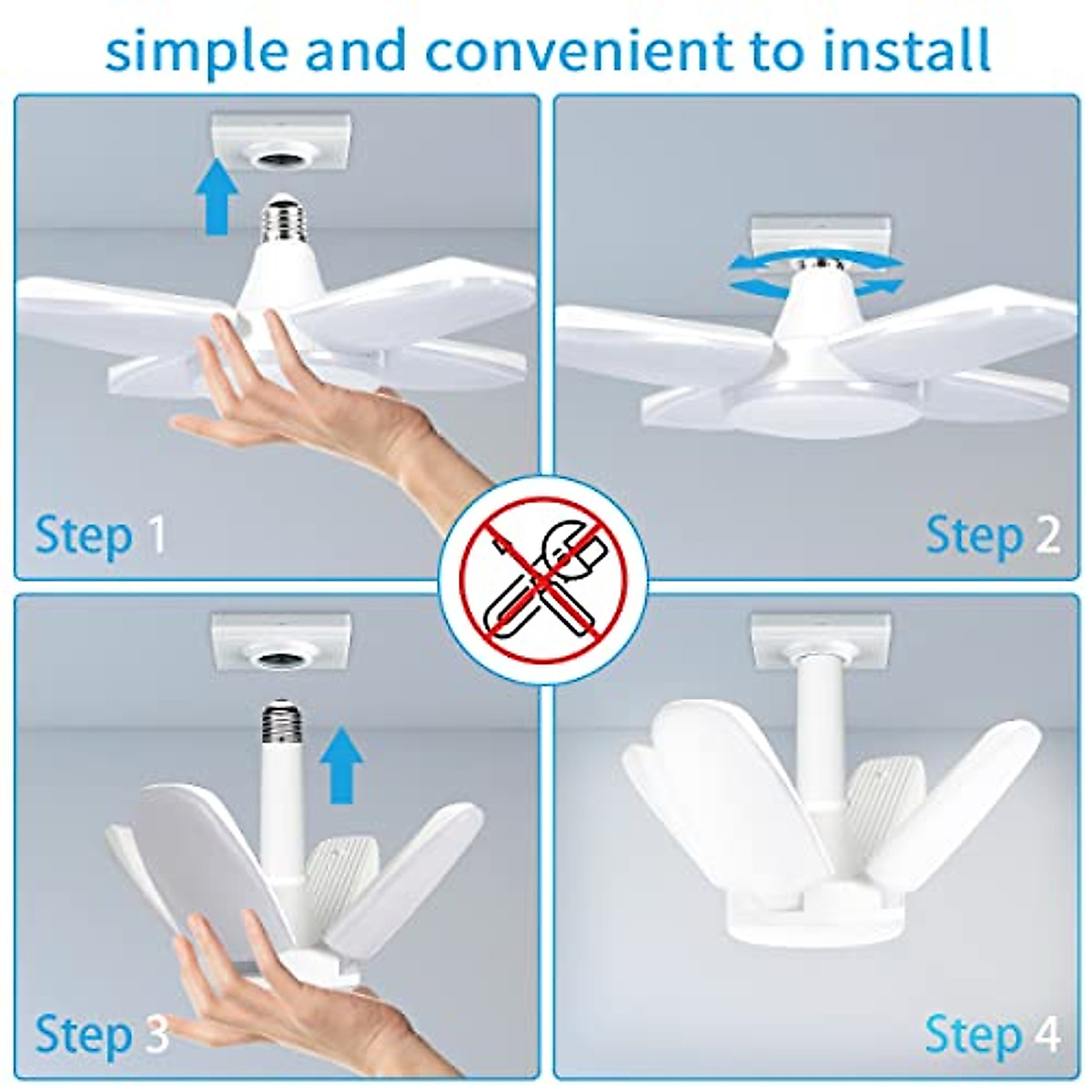 simple and convenient to install

Step 1

Step 2

Step 3

Step 4