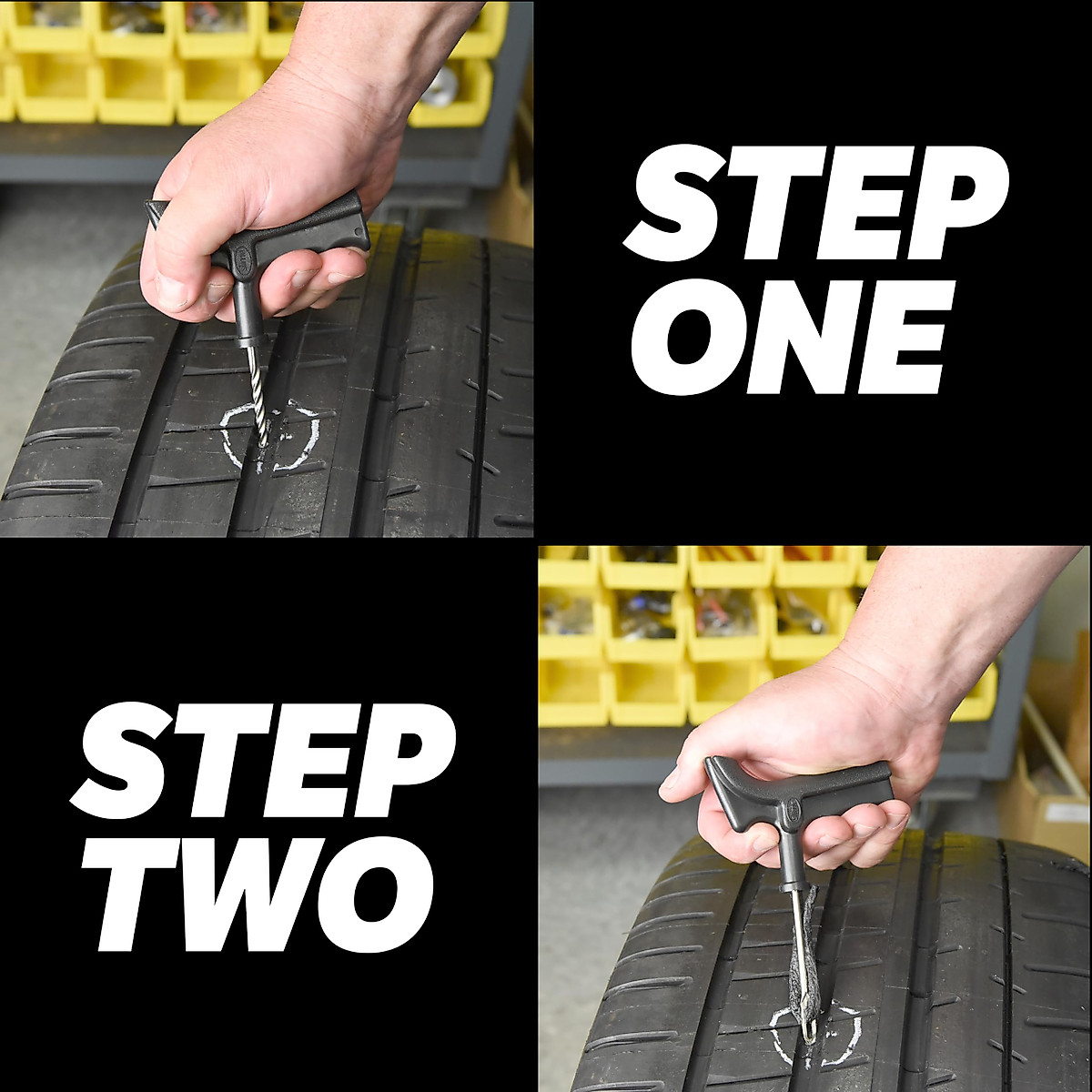 STEP ONE

STEP TWO