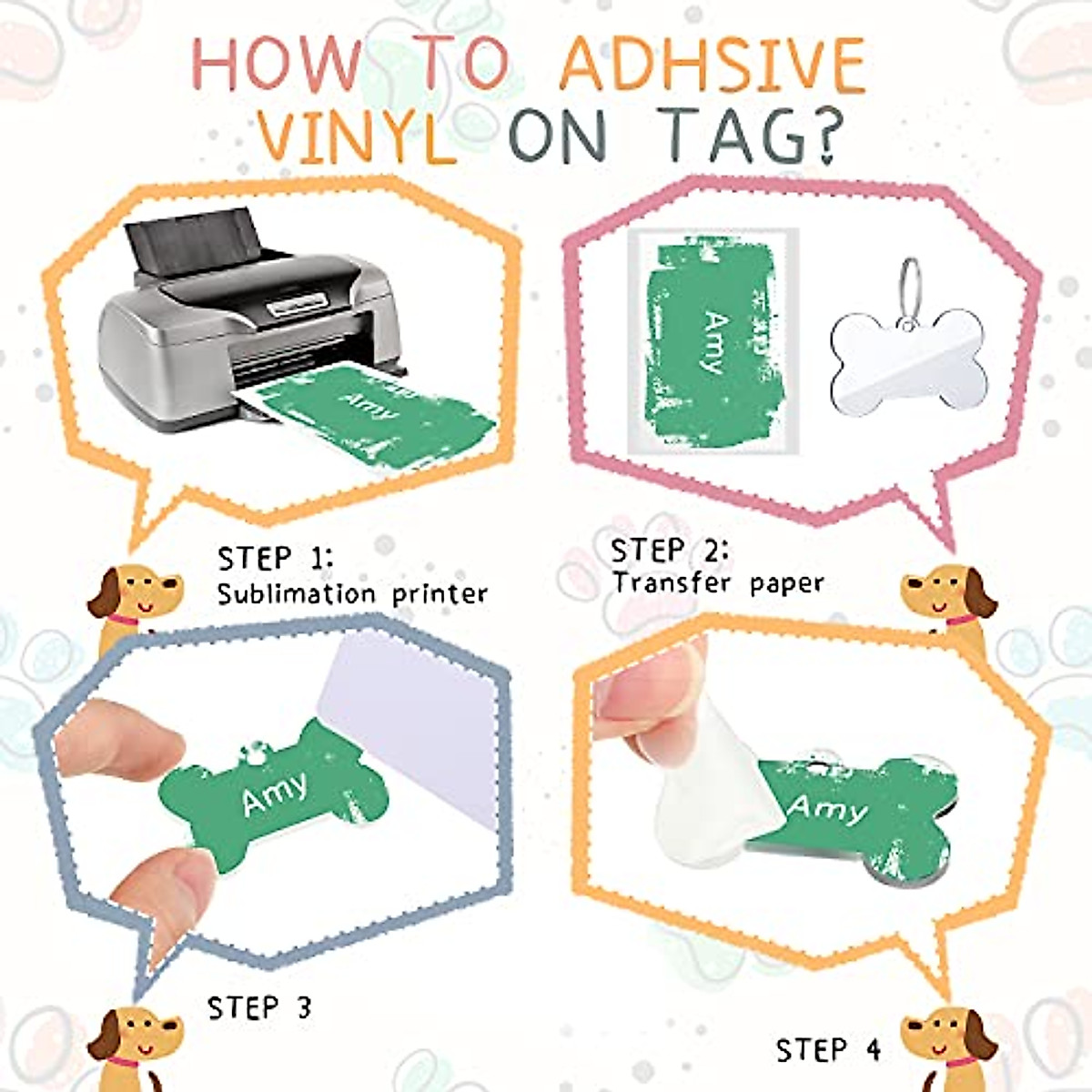 HOW TO ADHSIVE VINYL ON TAG?

Amy

Amy

STEP 1:
Sublimation printer

STEP 2:
Transfer paper

Amy

Amy

STEP 3

STEP 4