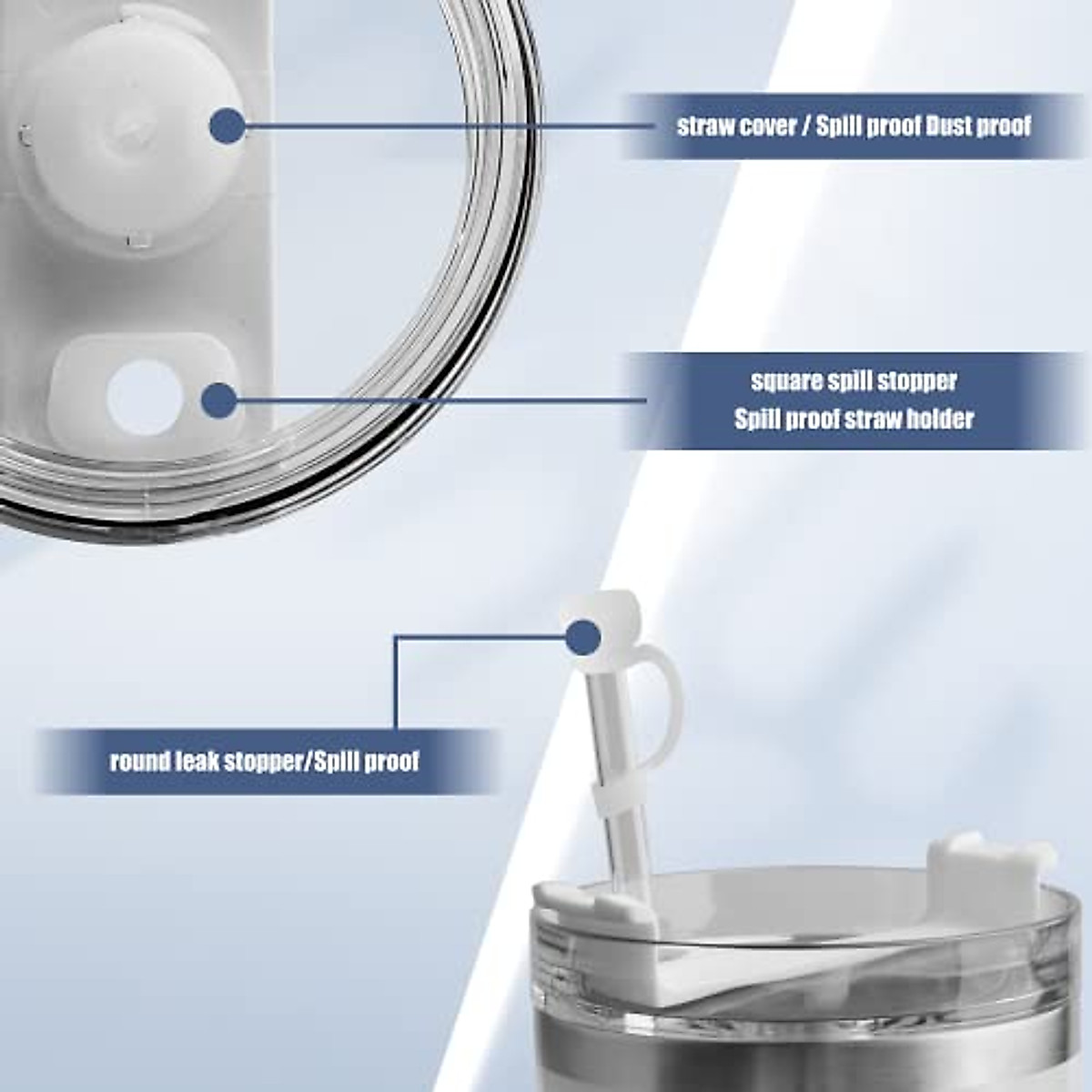 straw cover / Spill proof Dust proof

square spill stopper
Spill proof straw holder

round leak stopper/Spill proof