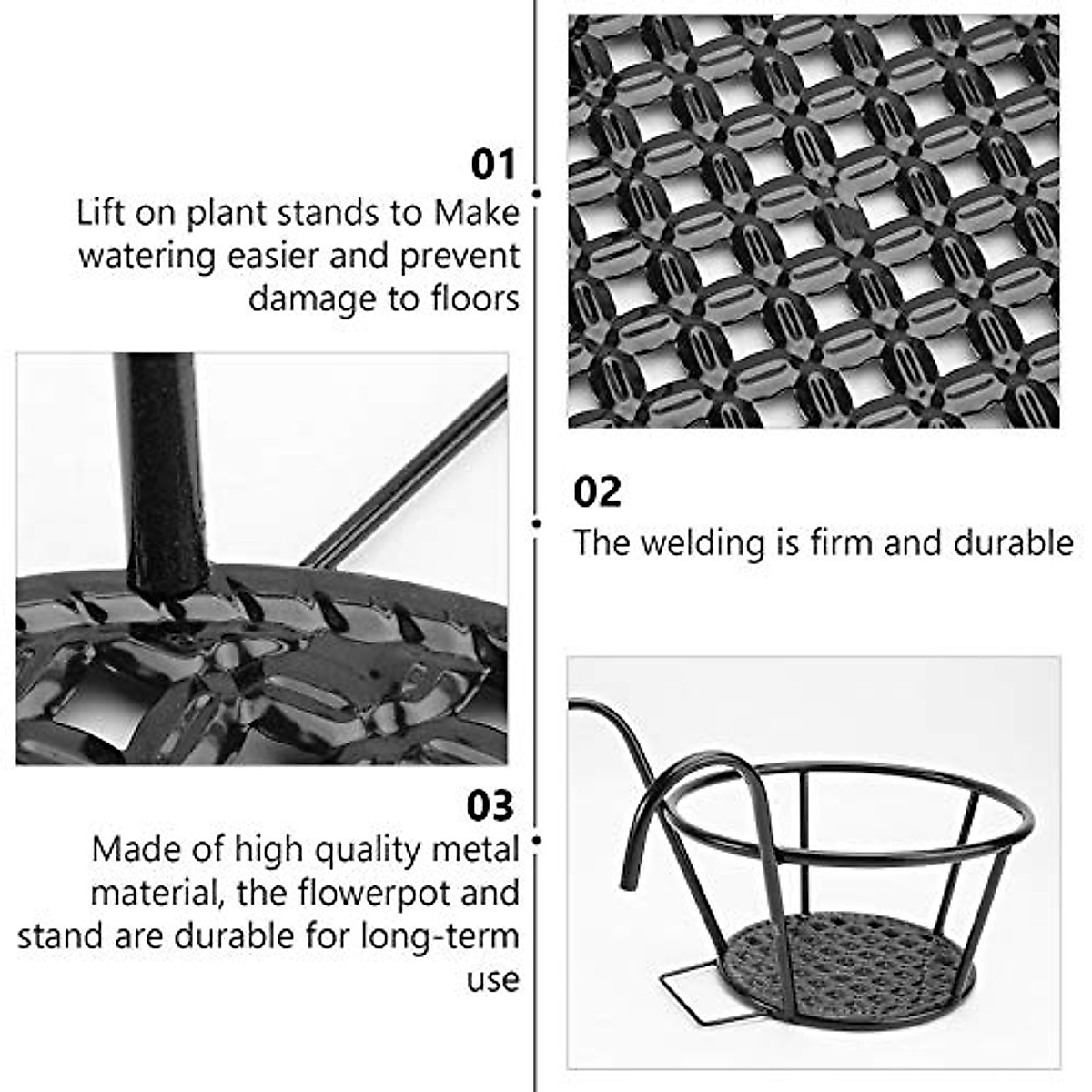 01
Lift on plant stands to Make watering easier and prevent damage to floors

02
The welding is firm and durable

03
Made of high quality metal material, the flowerpot and stand are durable for long-term use