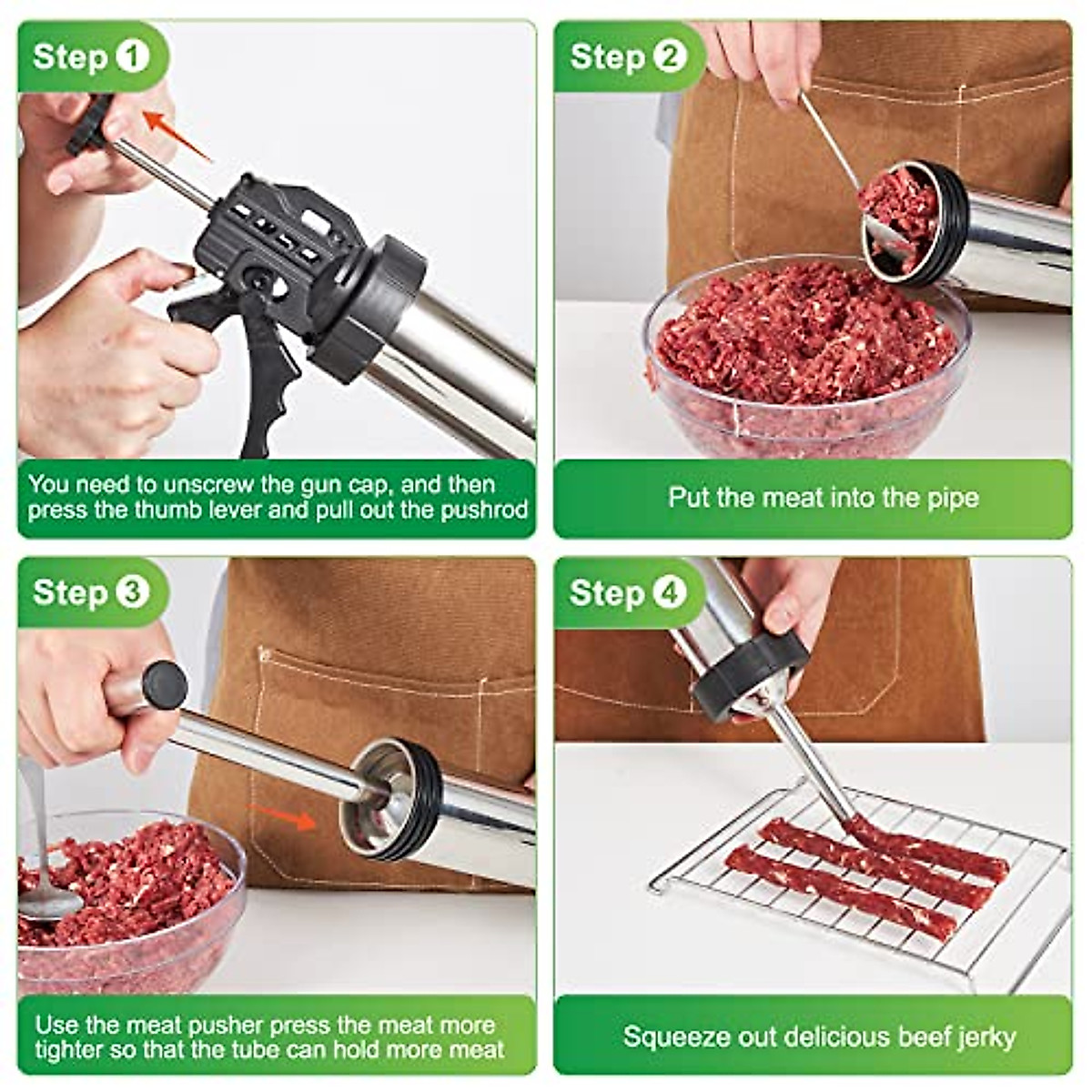 Step 1

You need to unscrew the gun cap, and then press the thumb lever and pull out the pushrod

Step 2

Put the meat into the pipe

Step 3

Use the meat pusher press the meat more tighter so that the tube can hold more meat

Step 4

Squeeze out delicious beef jerky