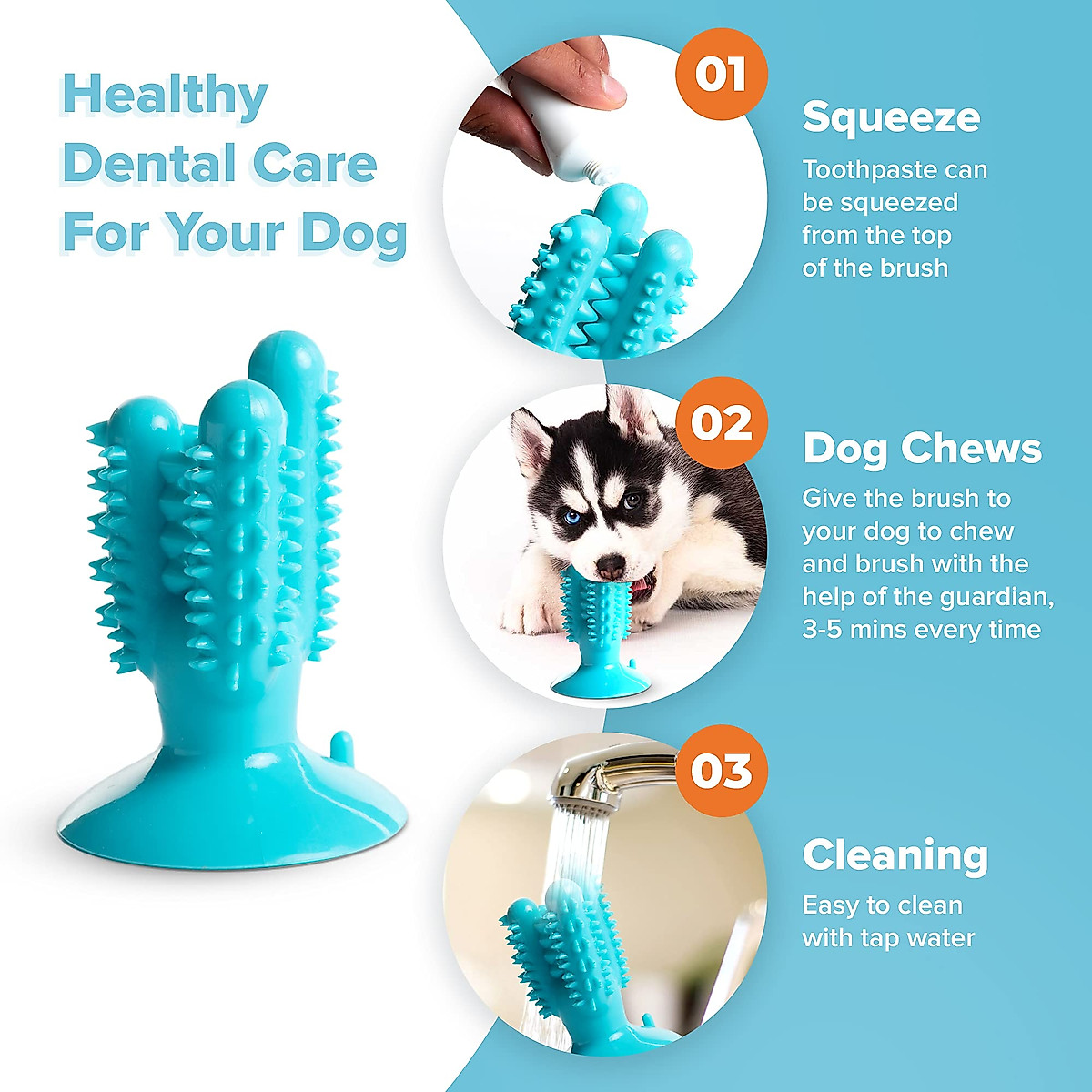 Healthy Dental Care For Your Dog

01

Squeeze

Toothpaste can be squeezed from the top of the brush

02

Dog Chews

Give the brush to your dog to chew and brush with the help of the guardian, 3-5 mins every time

03

Cleaning

Easy to clean with tap water