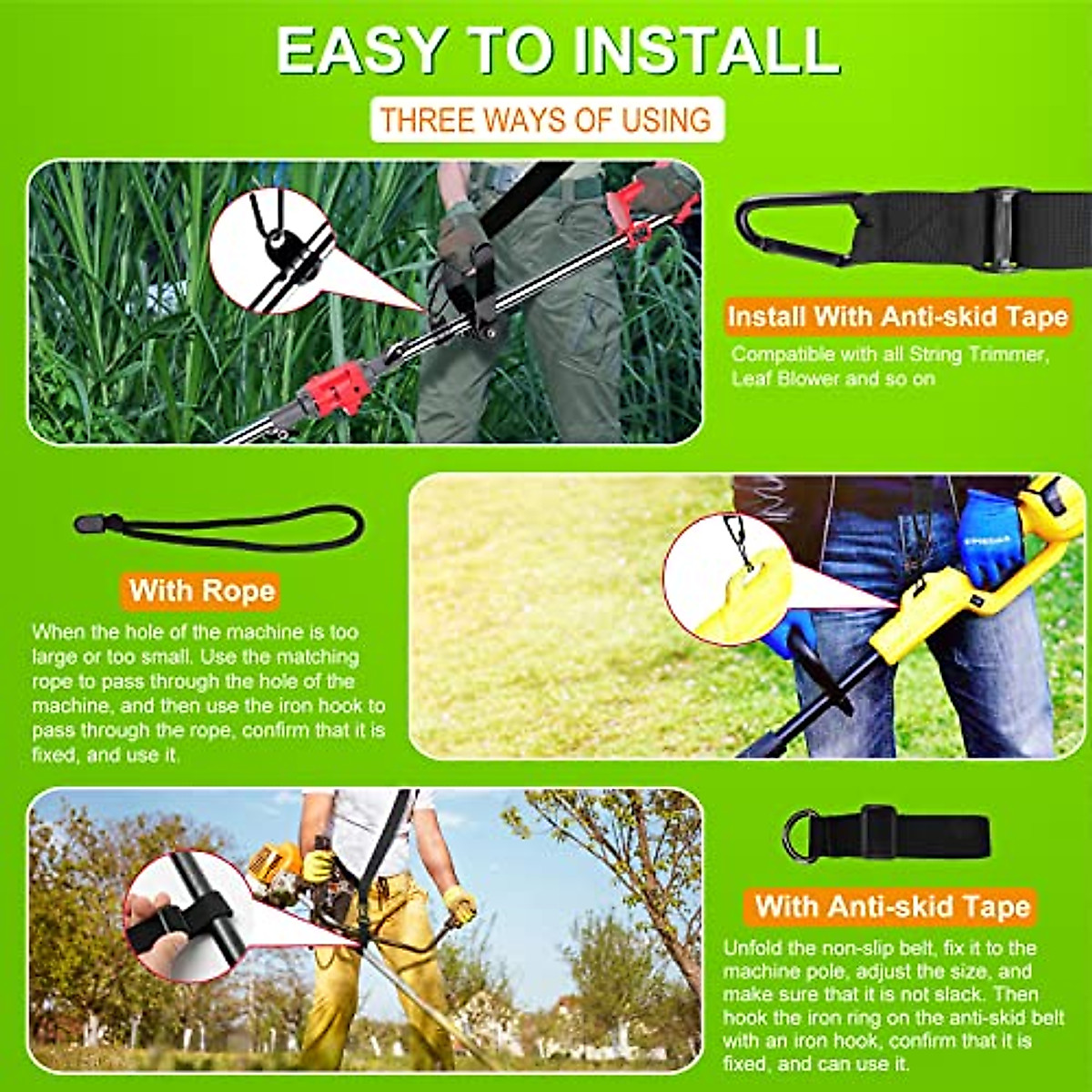 EASY TO INSTALL

THREE WAYS OF USING

Install With Anti-skid Tape

Compatible with all String Trimmer, Leaf Blower and so on

With Rope

When the hole of the machine is too large or too small. Use the matching rope to pass through the hole of the machine, and then use the iron hook to pass through the rope, confirm that it is fixed, and use it.

With Anti-skid Tape

Unfold the non-slip belt, fix it to the machine pole, adjust the size, and make sure that it is not slack. Then hook the iron ring on the anti-skid belt with an iron hook, confirm that it is fixed, and can use it.