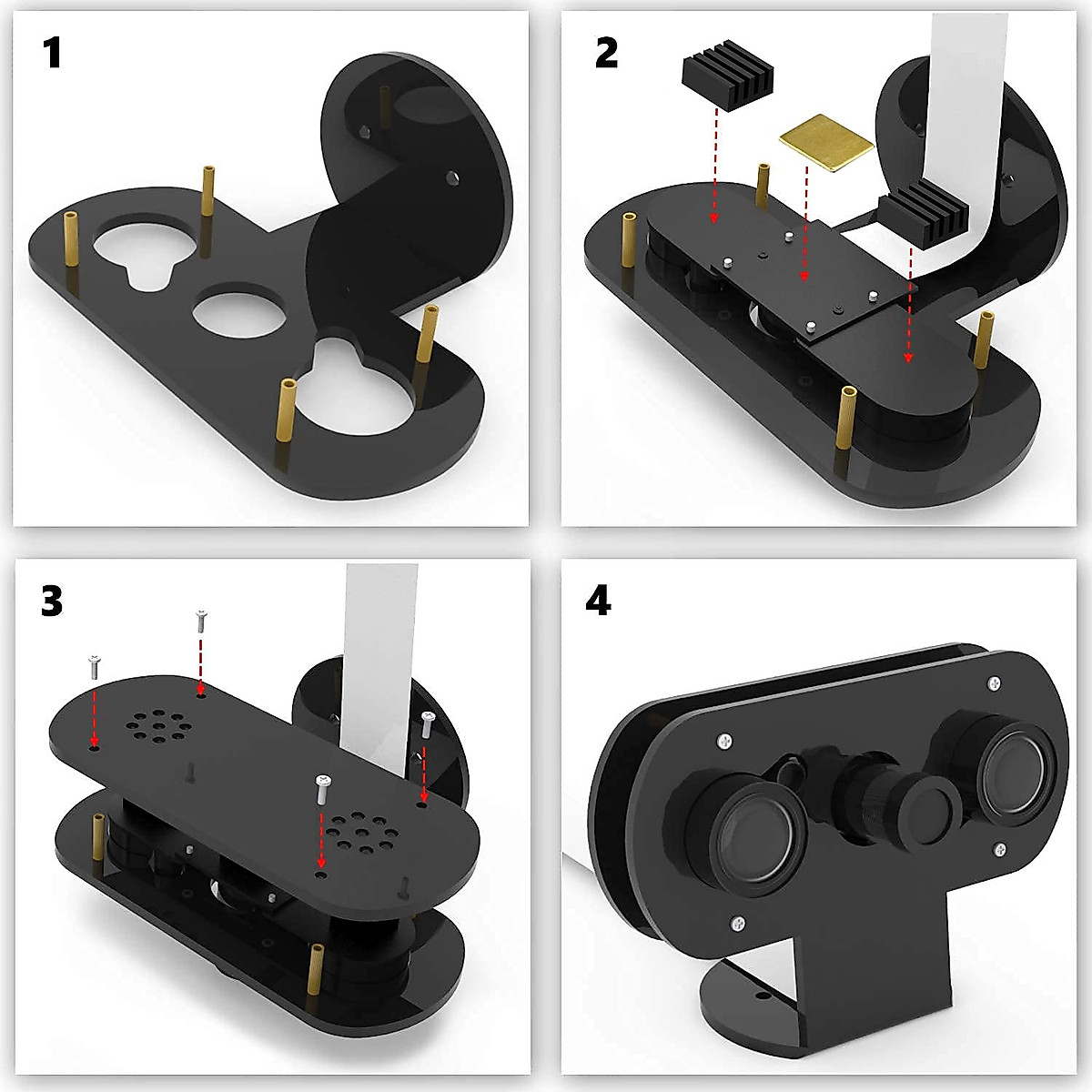 1

2

3

4