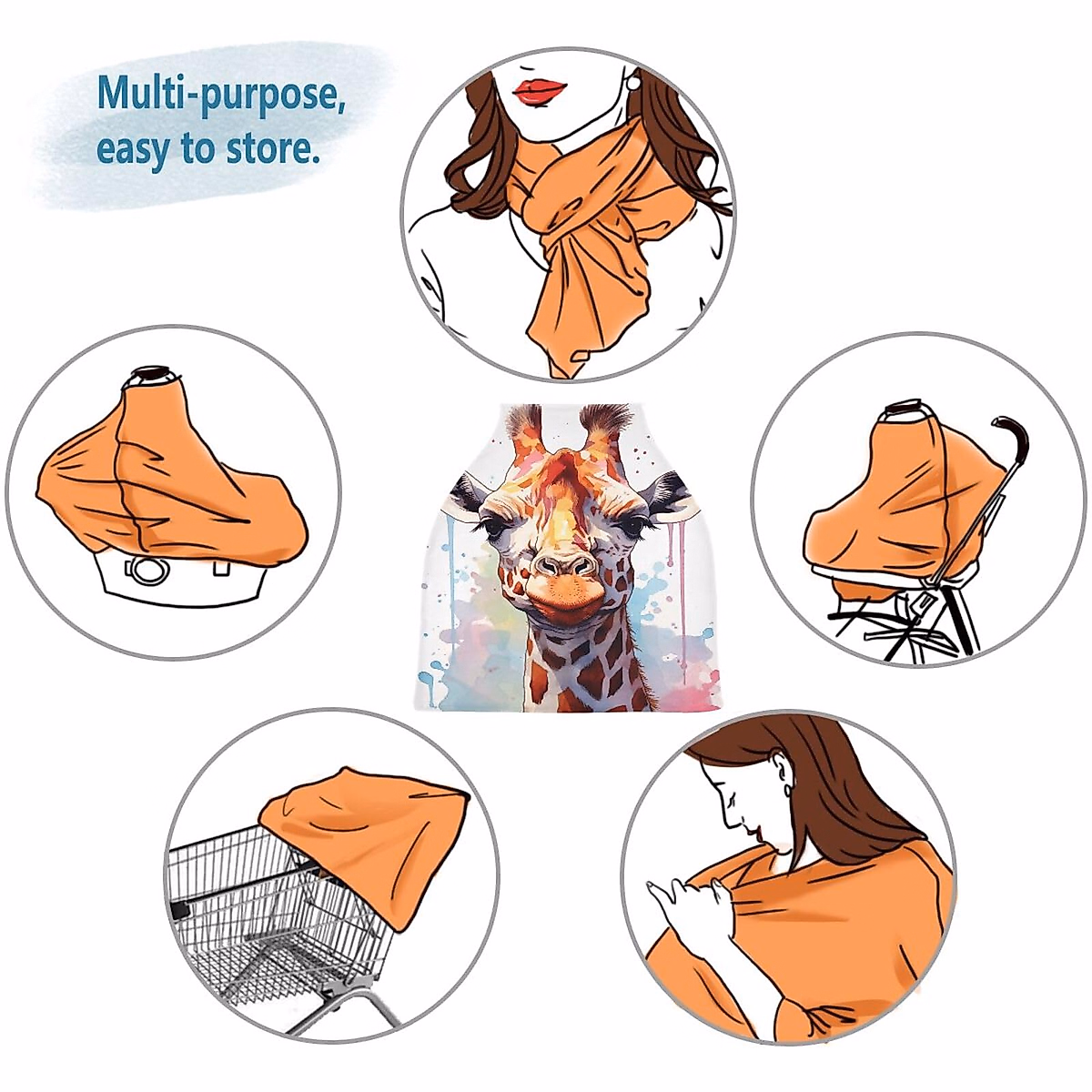 Multi-purpose,
easy to store.