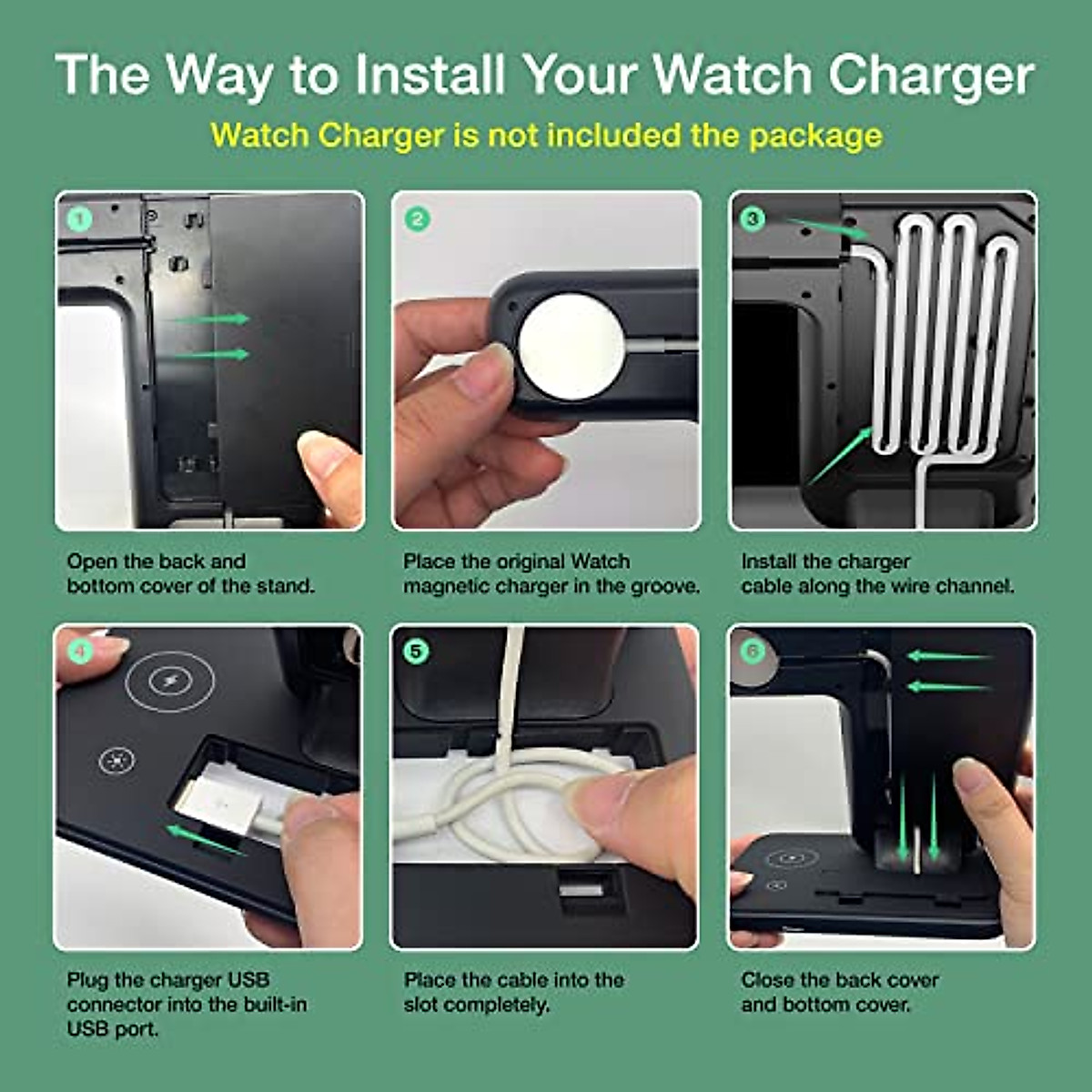 The Way to Install Your Watch Charger

Watch Charger is not included the package

1

Open the back and bottom cover of the stand.

2

Place the original Watch magnetic charger in the groove.

3

Install the charger cable along the wire channel.

4

Plug the charger USB connector into the built-in USB port.

5

Place the cable into the slot completely.

6

Close the back cover and bottom cover.