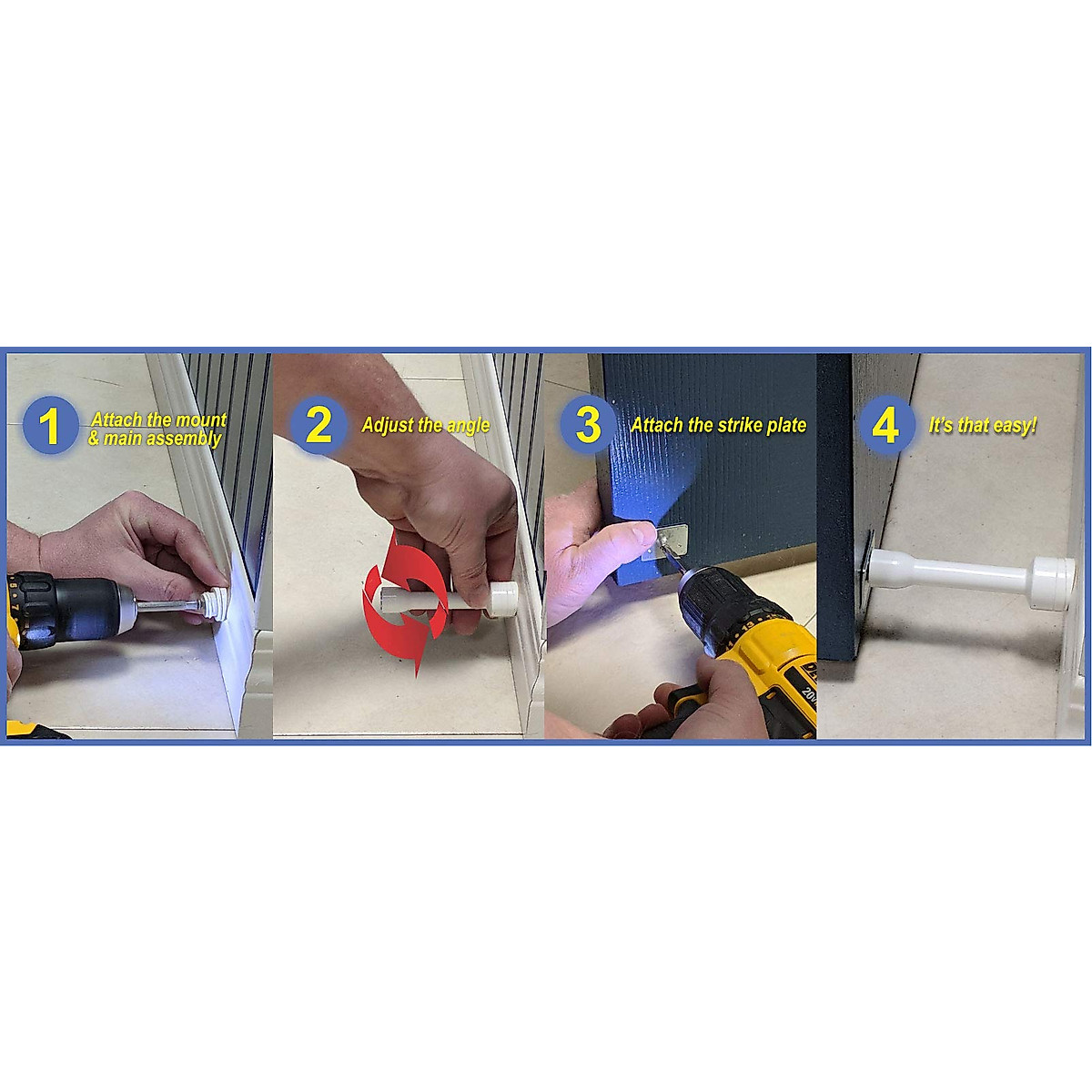 1 Attach the mount & main assembly

2 Adjust the angle

3 Attach the strike plate

4 It's that easy!