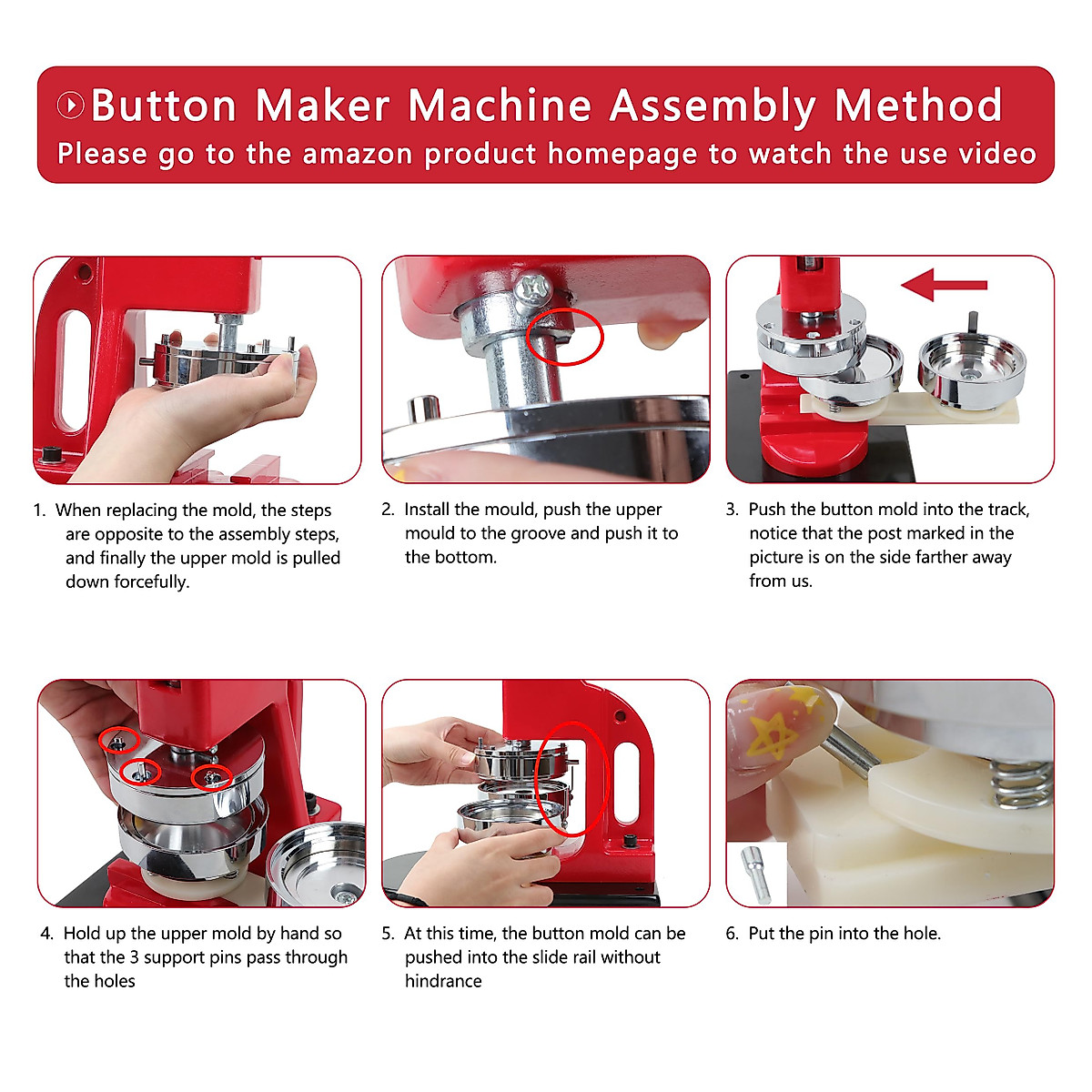 Button Maker Machine Assembly Method
Please go to the amazon product homepage to watch the use video

1. When replacing the mold, the steps are opposite to the assembly steps, and finally the upper mold is pulled down forcefully.

2. Install the mould, push the upper mould to the groove and push it to the bottom.

3. Push the button mold into the track, notice that the post marked in the picture is on the side farther away from us.

4. Hold up the upper mold by hand so that the 3 support pins pass through the holes

5. At this time, the button mold can be pushed into the slide rail without hindrance

6. Put the pin into the hole.