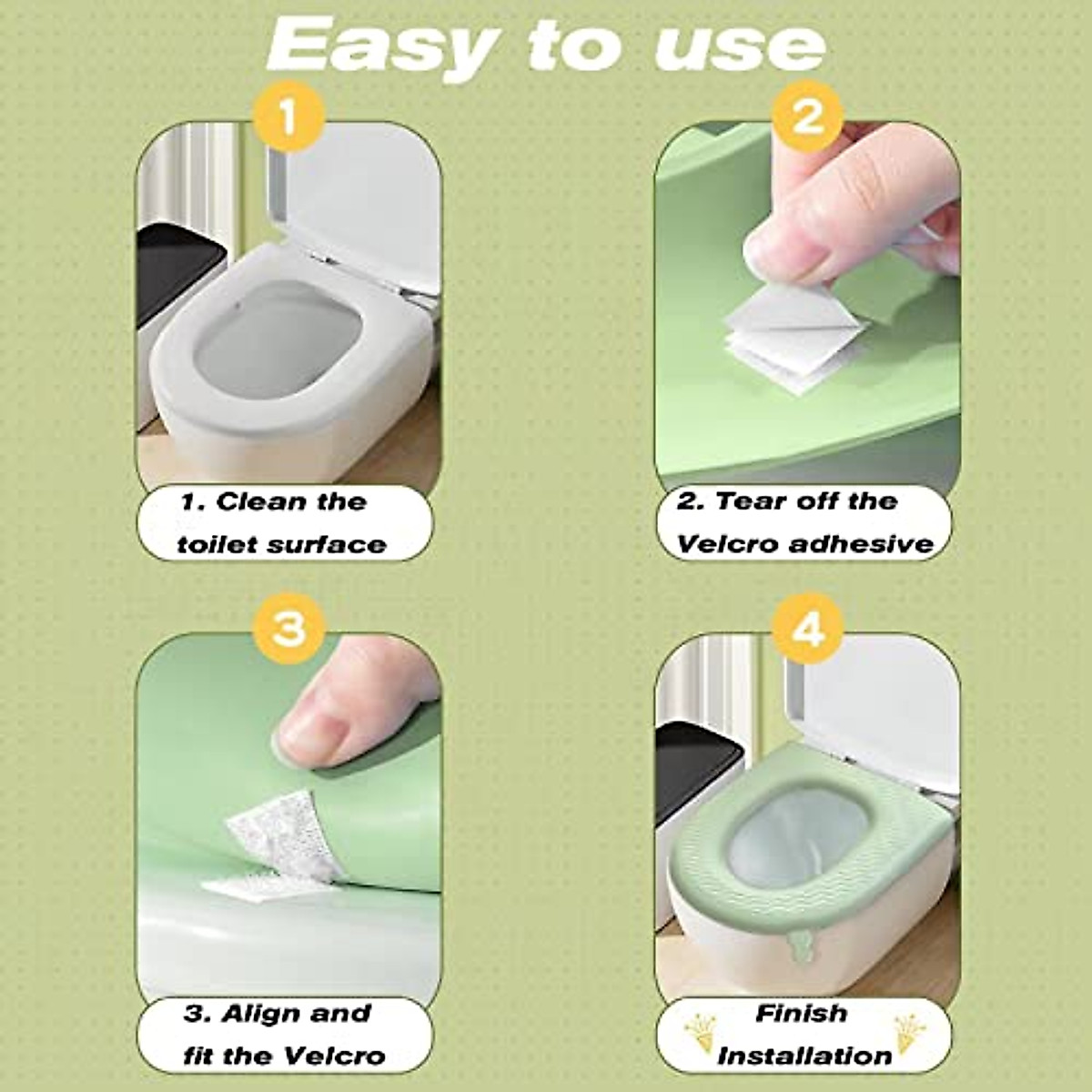 Easy to use

1

1. Clean the toilet surface

2

2. Tear off the Velcro adhesive

3

3. Align and fit the Velcro

4

Finish Installation