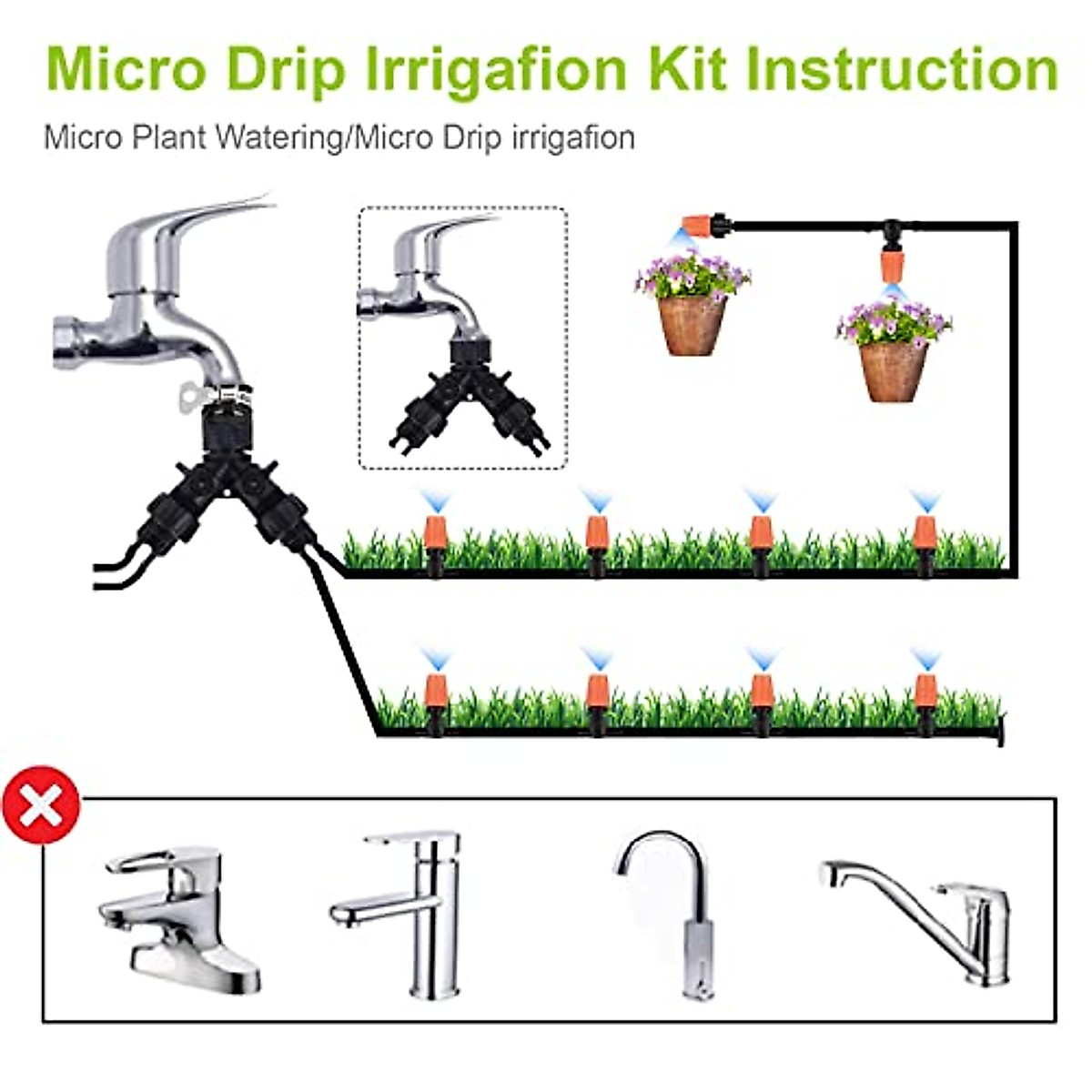 Micro Drip Irrigafion Kit Instruction

Micro Plant Watering/Micro Drip irrigafion