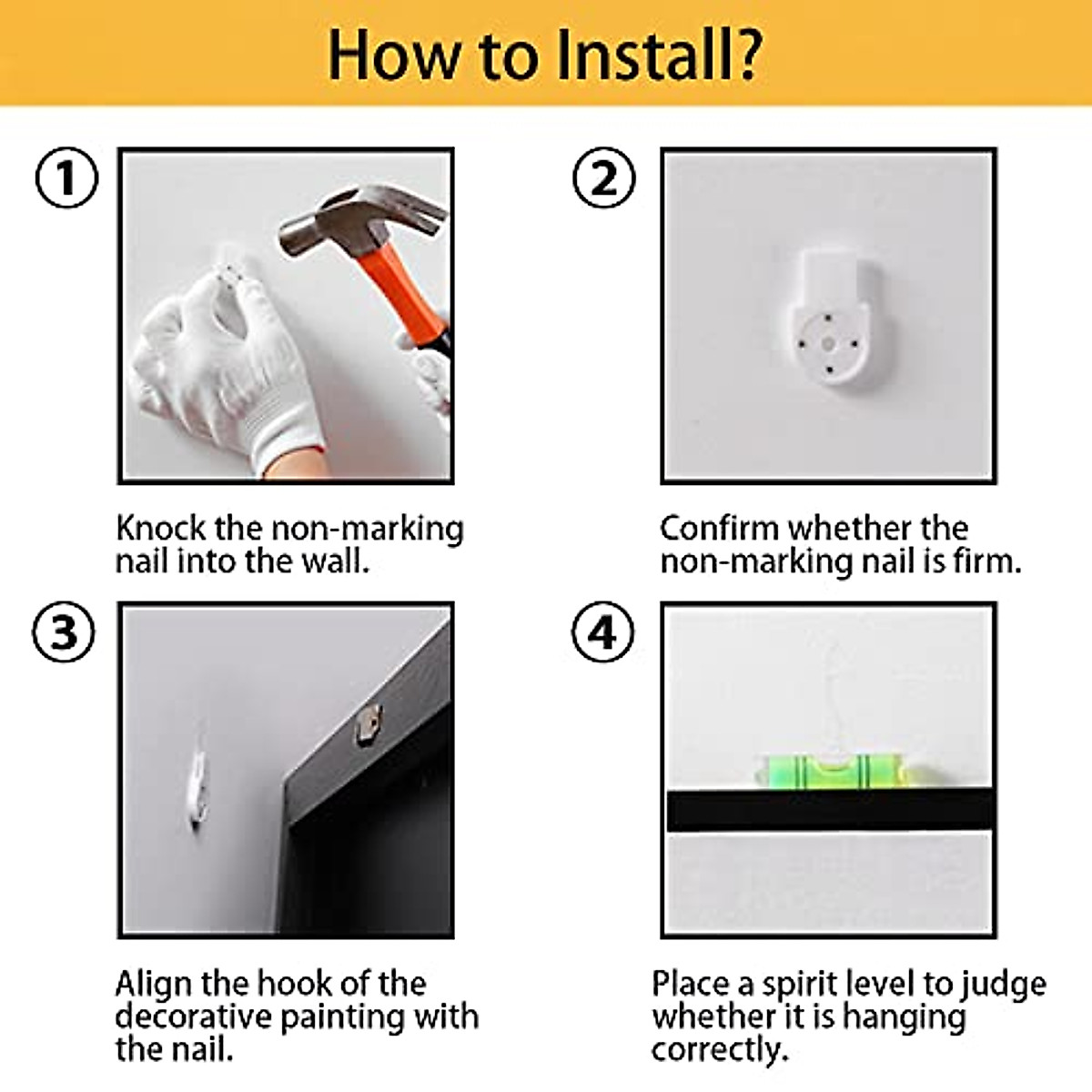 How to Install?

1

Knock the non-marking nail into the wall.

2

Confirm whether the non-marking nail is firm.

3

Align the hook of the decorative painting with the nail.

4

Place a spirit level to judge whether it is hanging correctly.