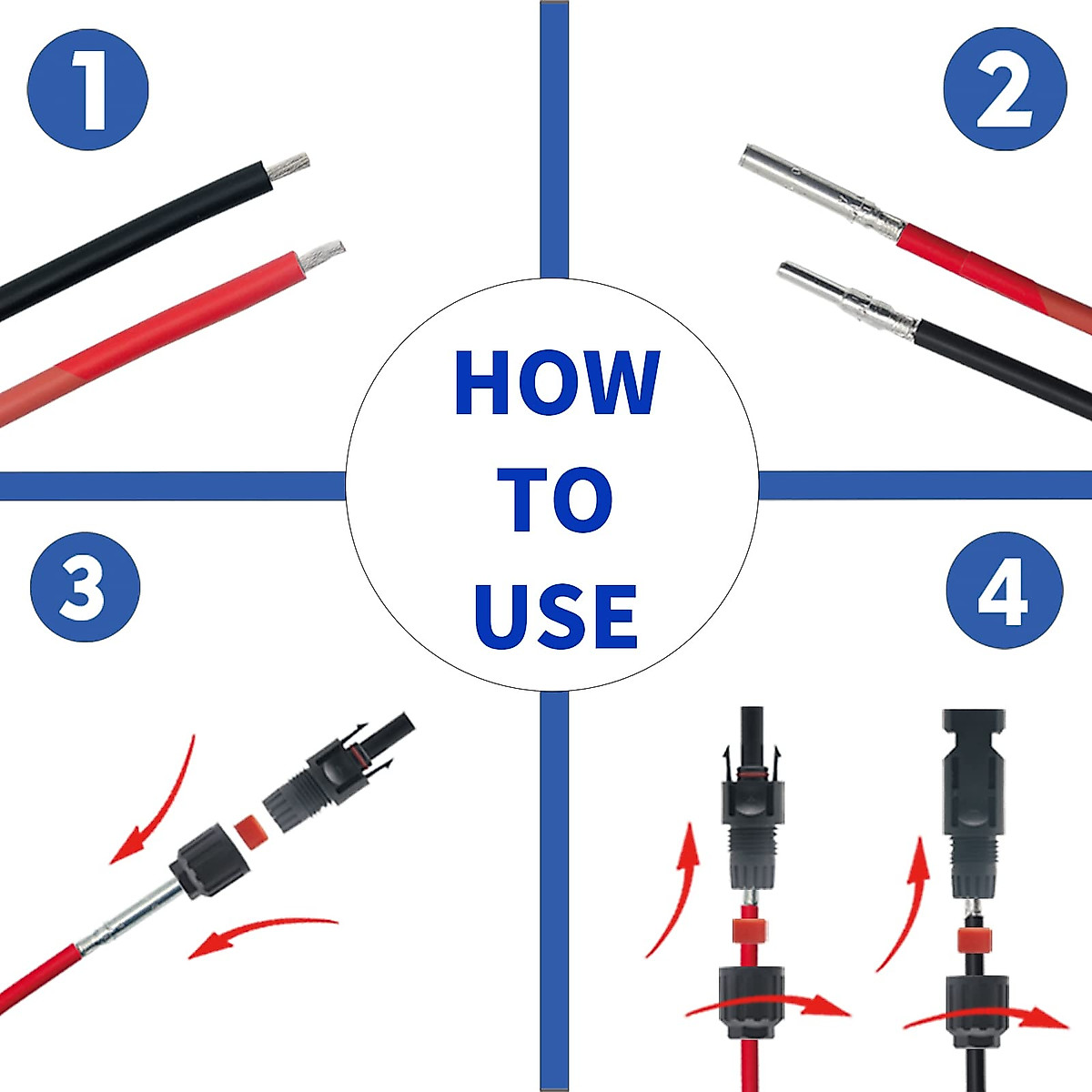 1

2

HOW TO USE

3

4