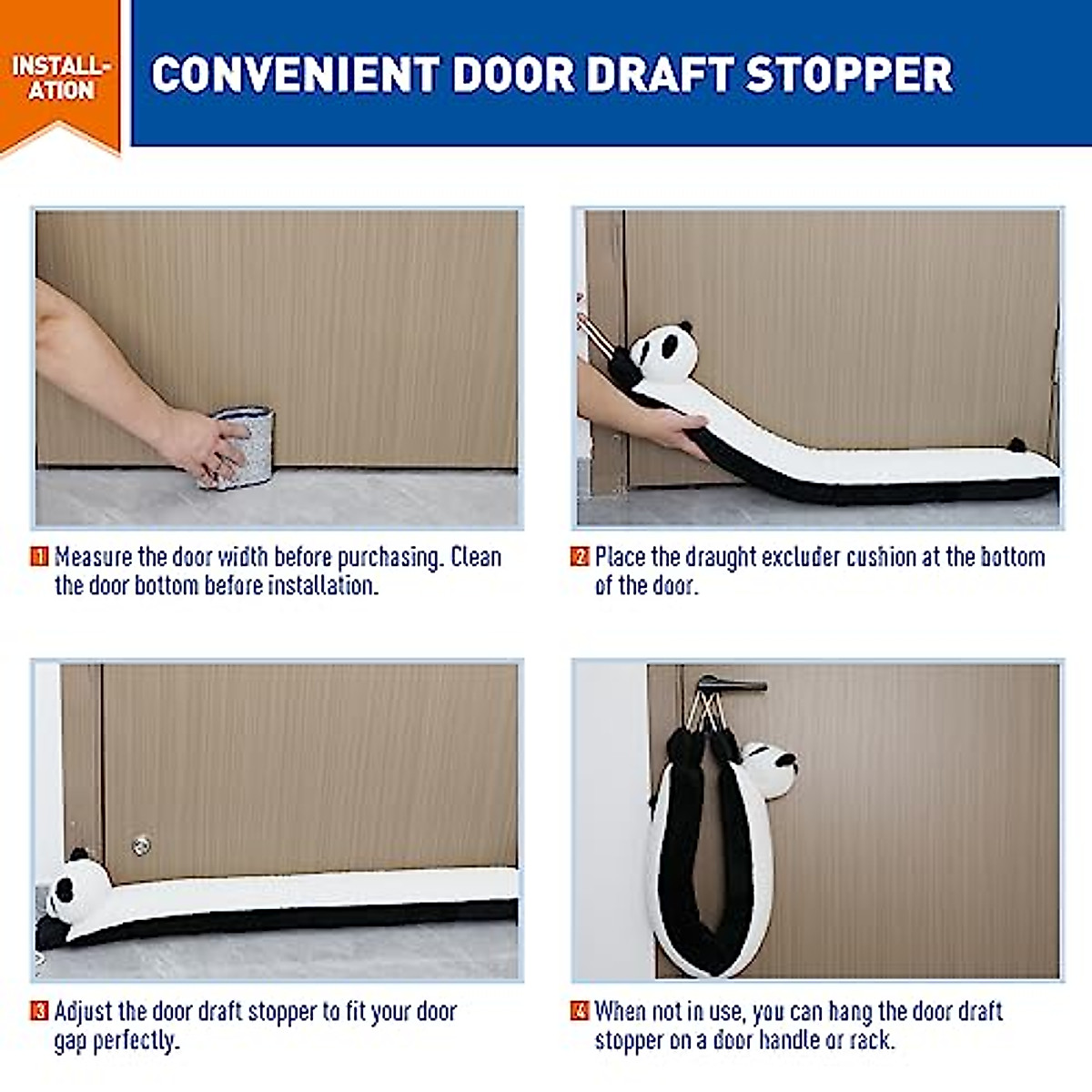 INSTALL-ATION

CONVENIENT DOOR DRAFT STOPPER

1 Measure the door width before purchasing. Clean the door bottom before installation.

2 Place the draught excluder cushion at the bottom of the door.

3 Adjust the door draft stopper to fit your door gap perfectly.

4 When not in use, you can hang the door draft stopper on a door handle or rack.