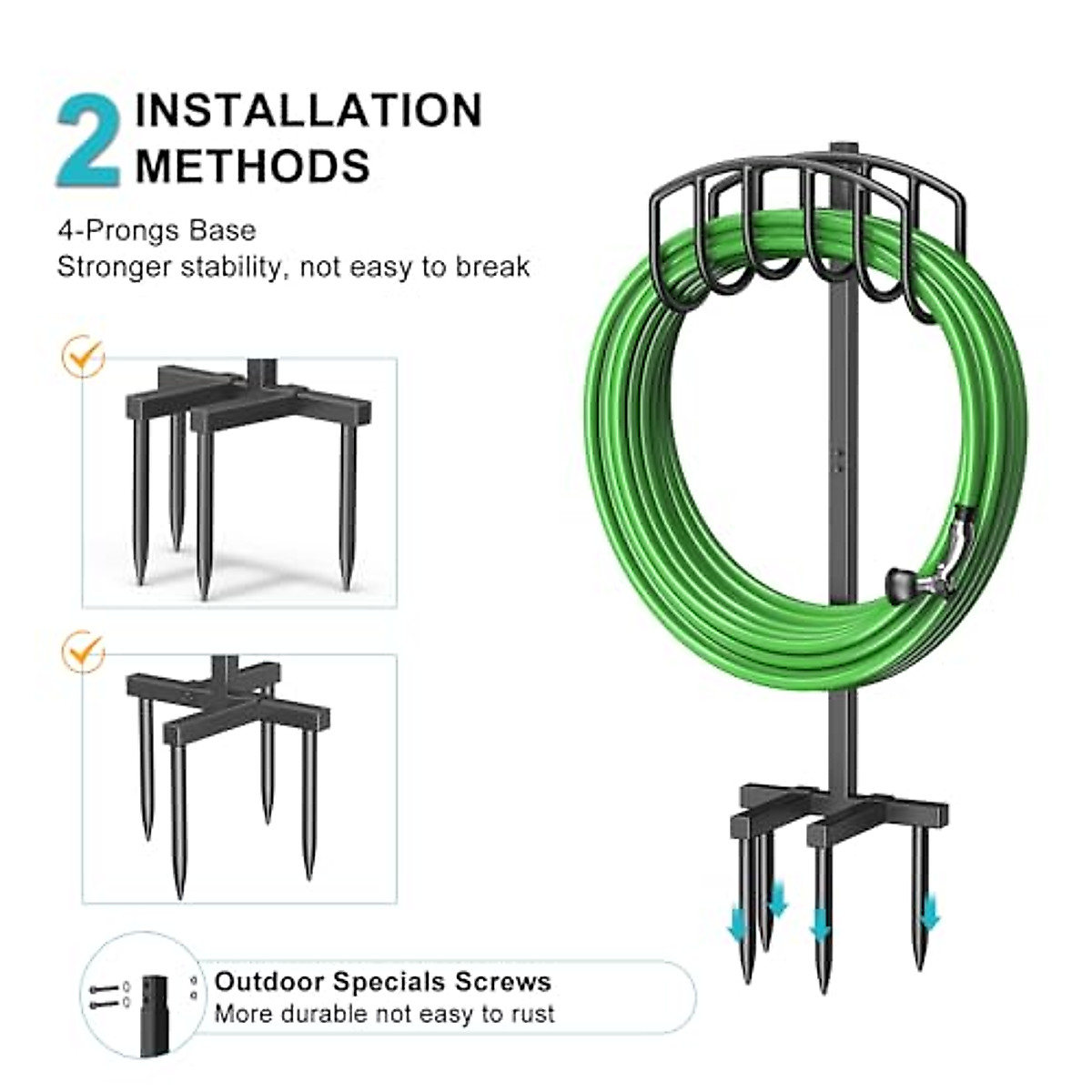 2 INSTALLATION METHODS

4-Prongs Base
Stronger stability, not easy to break

Outdoor Specials Screws
More durable not easy to rust