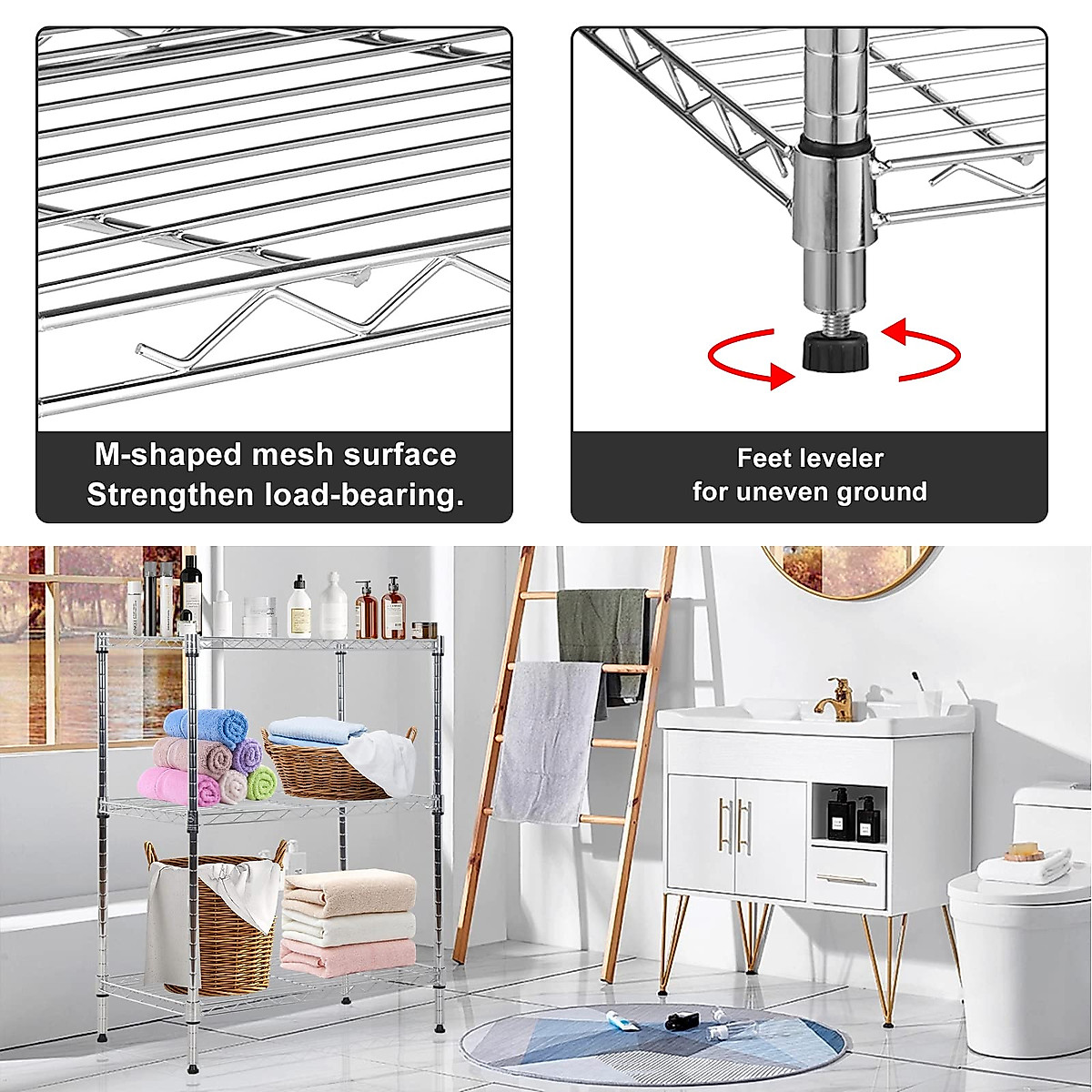 M-shaped mesh surface
Strengthen load-bearing.

Feet leveler
for uneven ground