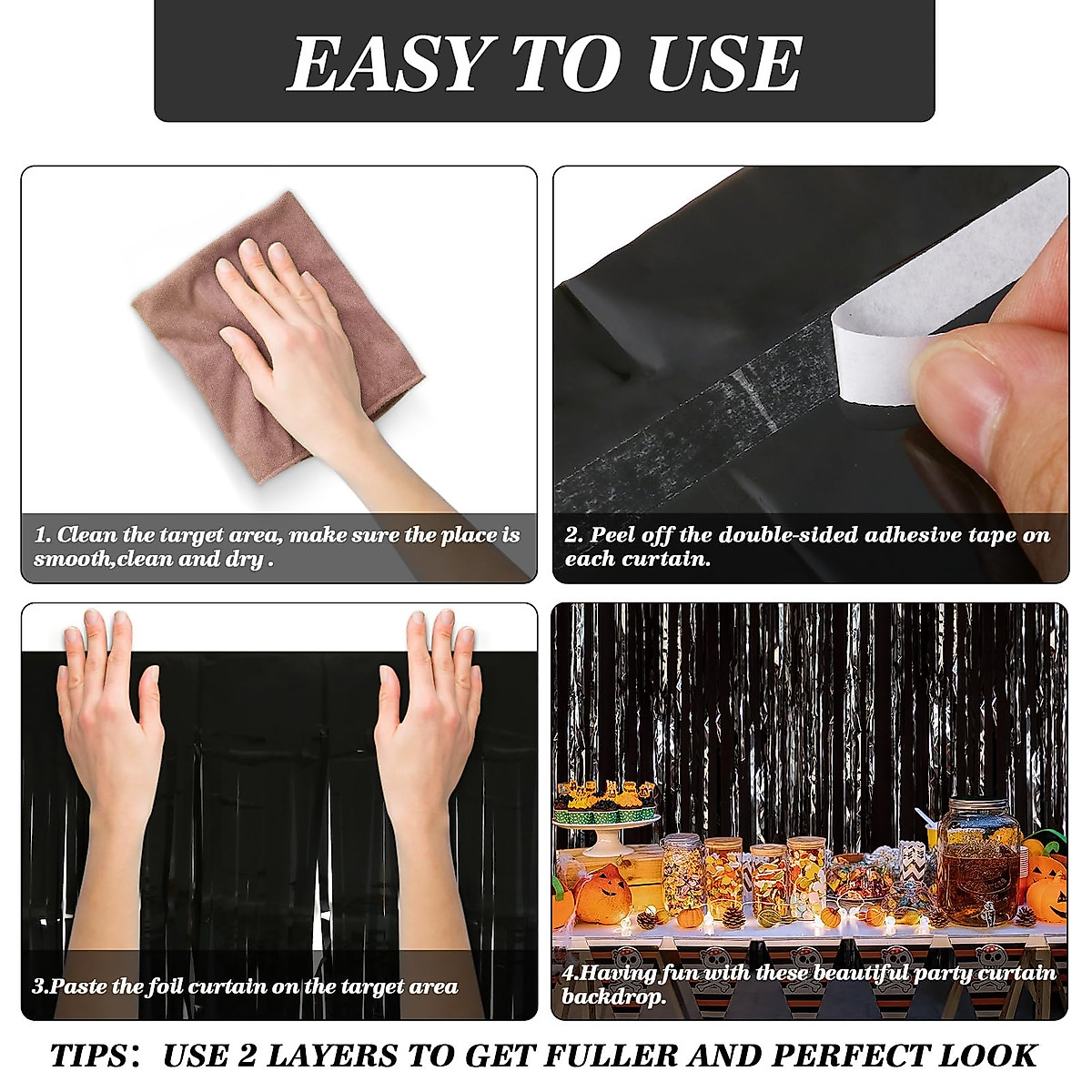 EASY TO USE

1. Clean the target area, make sure the place is smooth,clean and dry .

2. Peel off the double-sided adhesive tape on each curtain.

3.Paste the foil curtain on the target area

4.Having fun with these beautiful party curtain backdrop.

TIPS: USE 2 LAYERS TO GET FULLER AND PERFECT LOOK