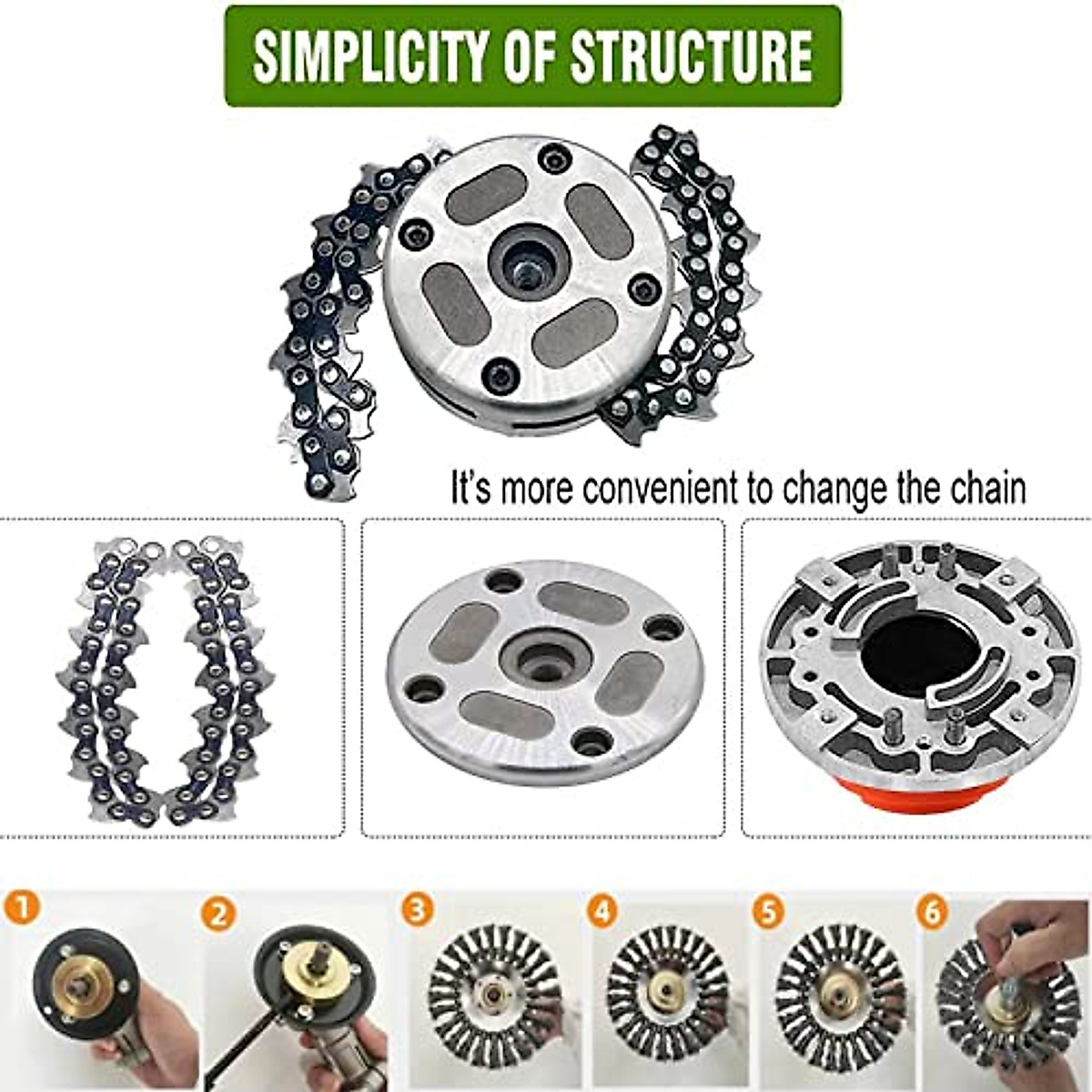 SIMPLICITY OF STRUCTURE

It's more convenient to change the chain

1

2

3

4

5

6